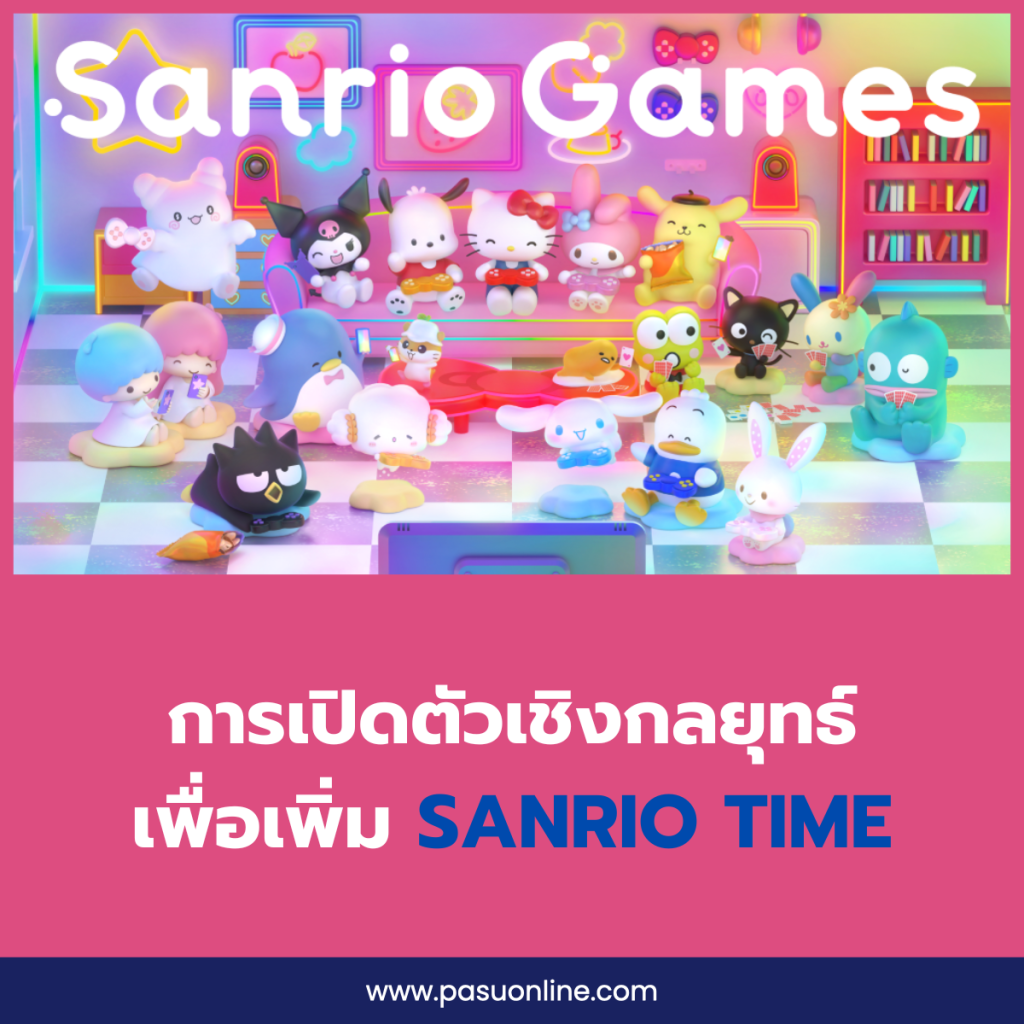 Sanrio Games

การเปิดตัวเชิงกลยุทธ์
เพื่อเพิ่ม SANRIO TIME

www.pasuonline.com