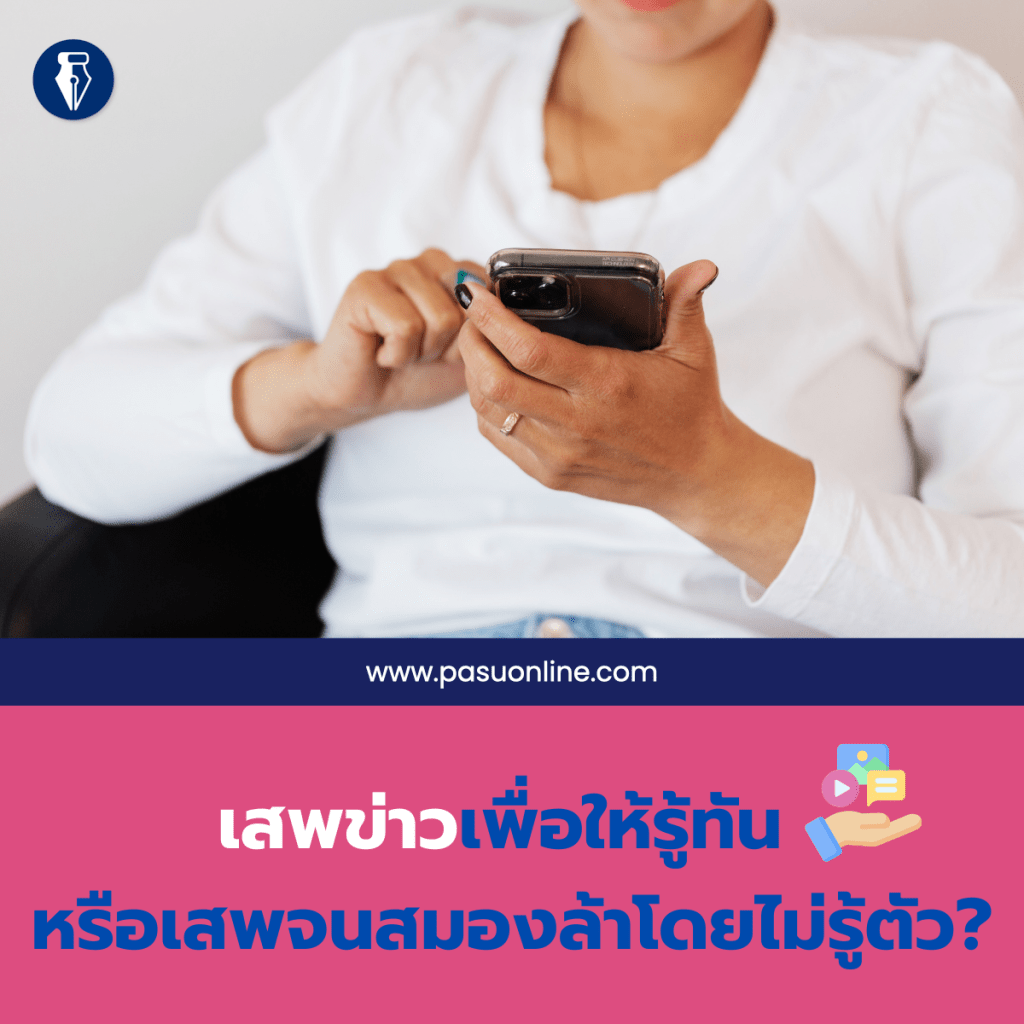 www.pasuonline.com

เสพข่าวเพื่อให้รู้ทัน
หรือเสพจนสมองล้าโดยไม่รู้ตัว?