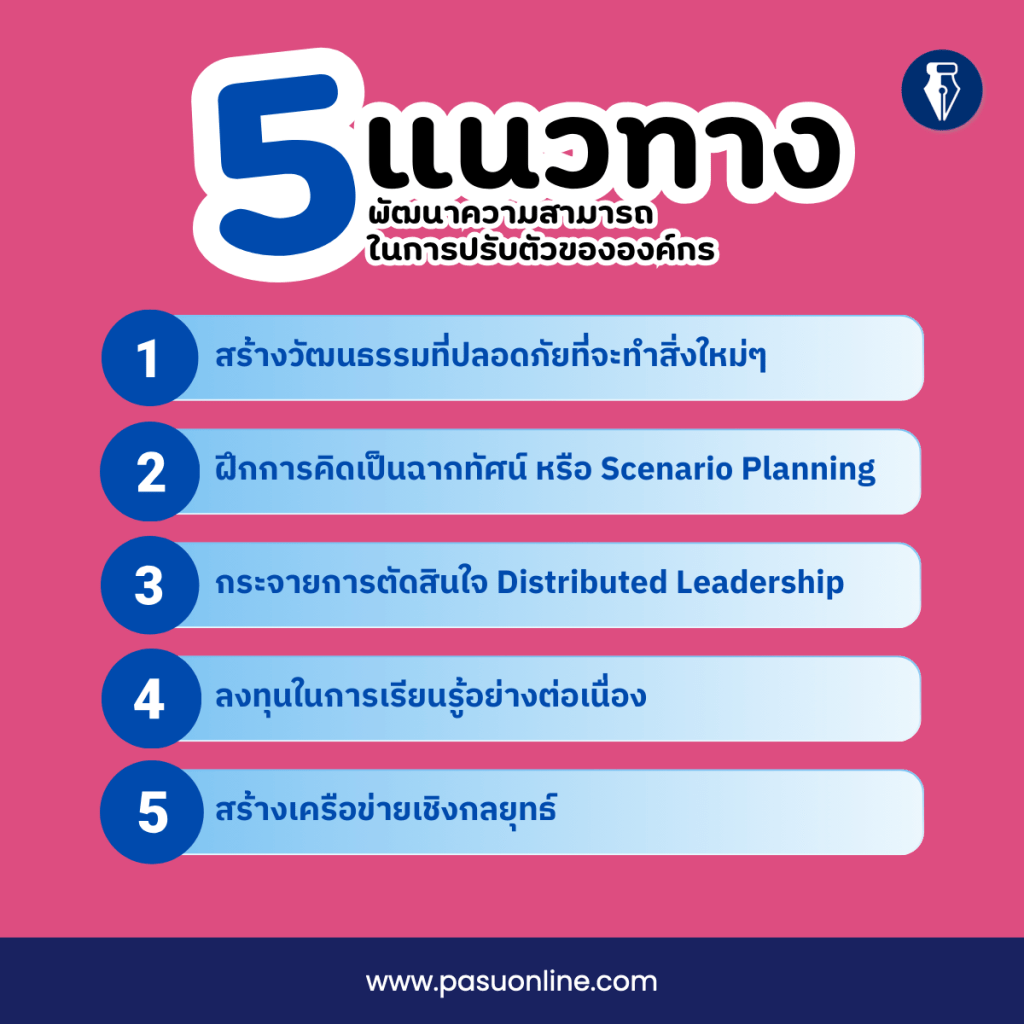 5 แนวทาง
พัฒนาความสามารถ
ในการปรับตัวขององค์กร

1 สร้างวัฒนธรรมที่ปลอดภัยที่จะทำสิ่งใหม่ๆ

2 ฝึกการคิดเป็นฉากทัศน์ หรือ Scenario Planning

3 กระจายการตัดสินใจ Distributed Leadership

4 ลงทุนในการเรียนรู้อย่างต่อเนื่อง

5 สร้างเครือข่ายเชิงกลยุทธ์

www.pasuonline.com