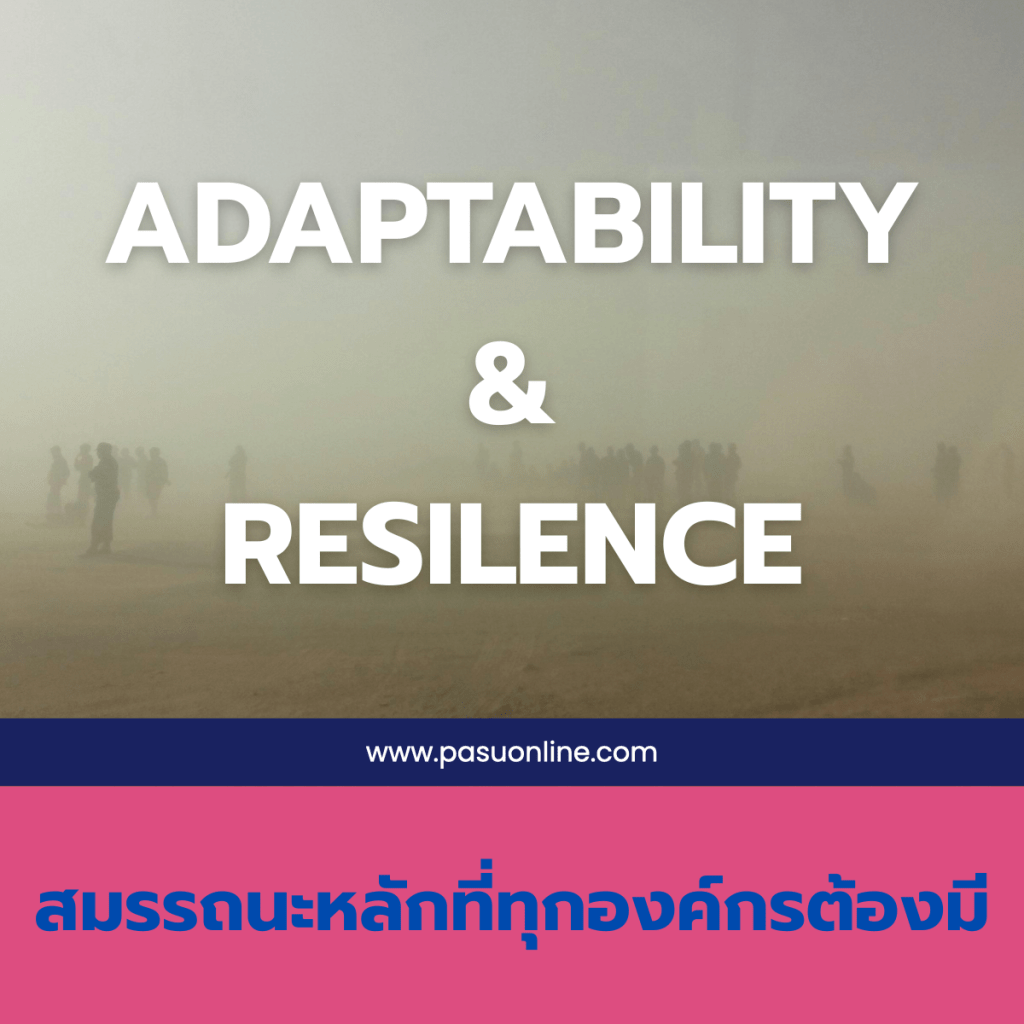 ADAPTABILITY
&
RESILENCE

www.pasuonline.com

สมรรถนะหลักที่ทุกองค์กรต้องมี