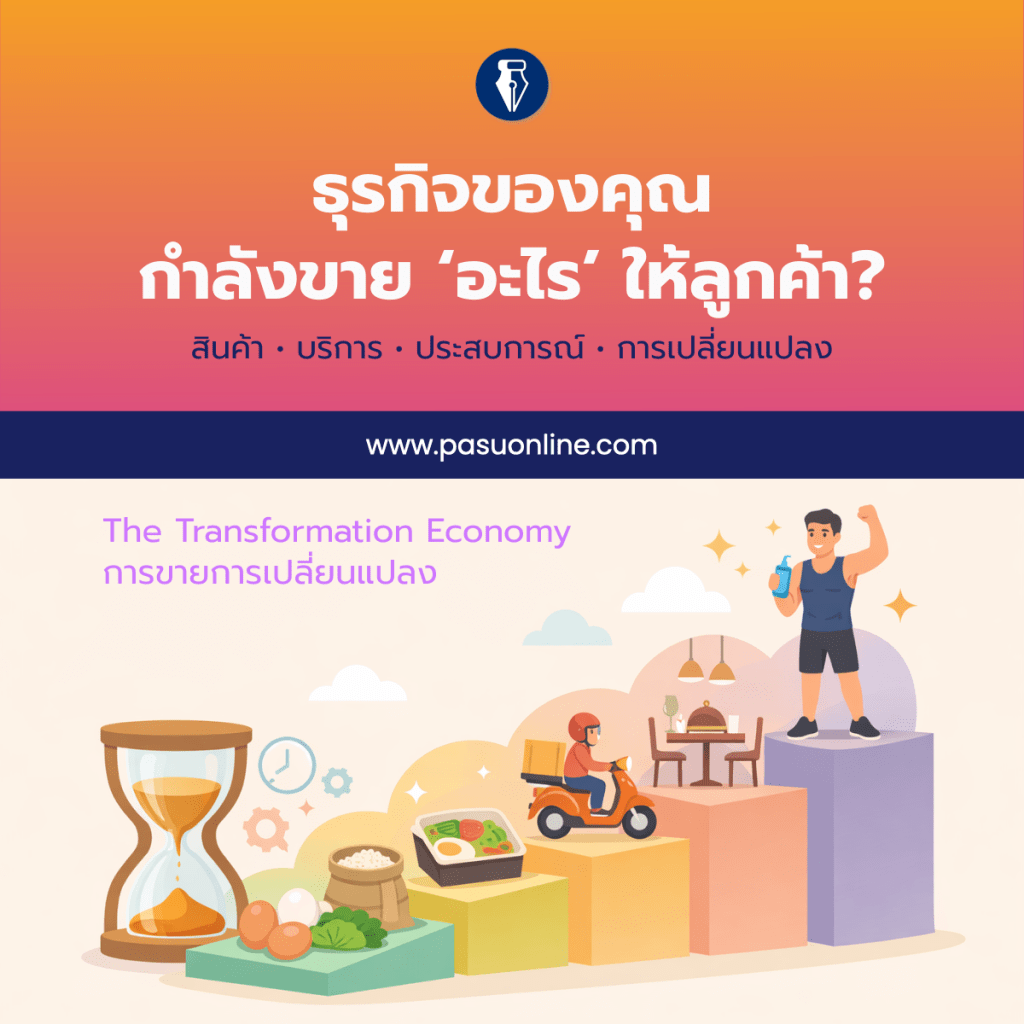 ธุรกิจของคุณ
กำลังขาย ‘อะไร’ ให้ลูกค้า?

สินค้า • บริการ • ประสบการณ์ • การเปลี่ยนแปลง

www.pasuonline.com

The Transformation Economy
การขายการเปลี่ยนแปลง