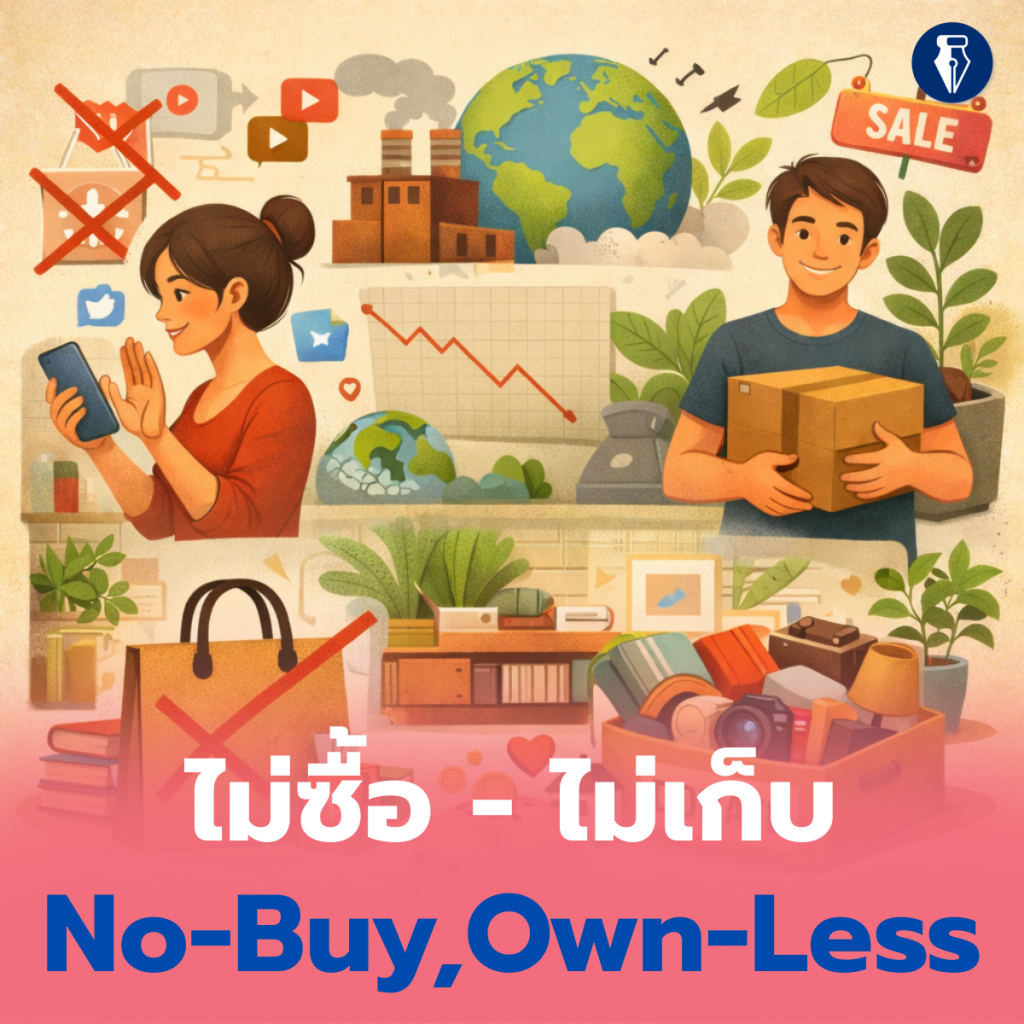 SALE

ไม่ซื้อ - ไม่เก็บ

No-Buy,Own-Less