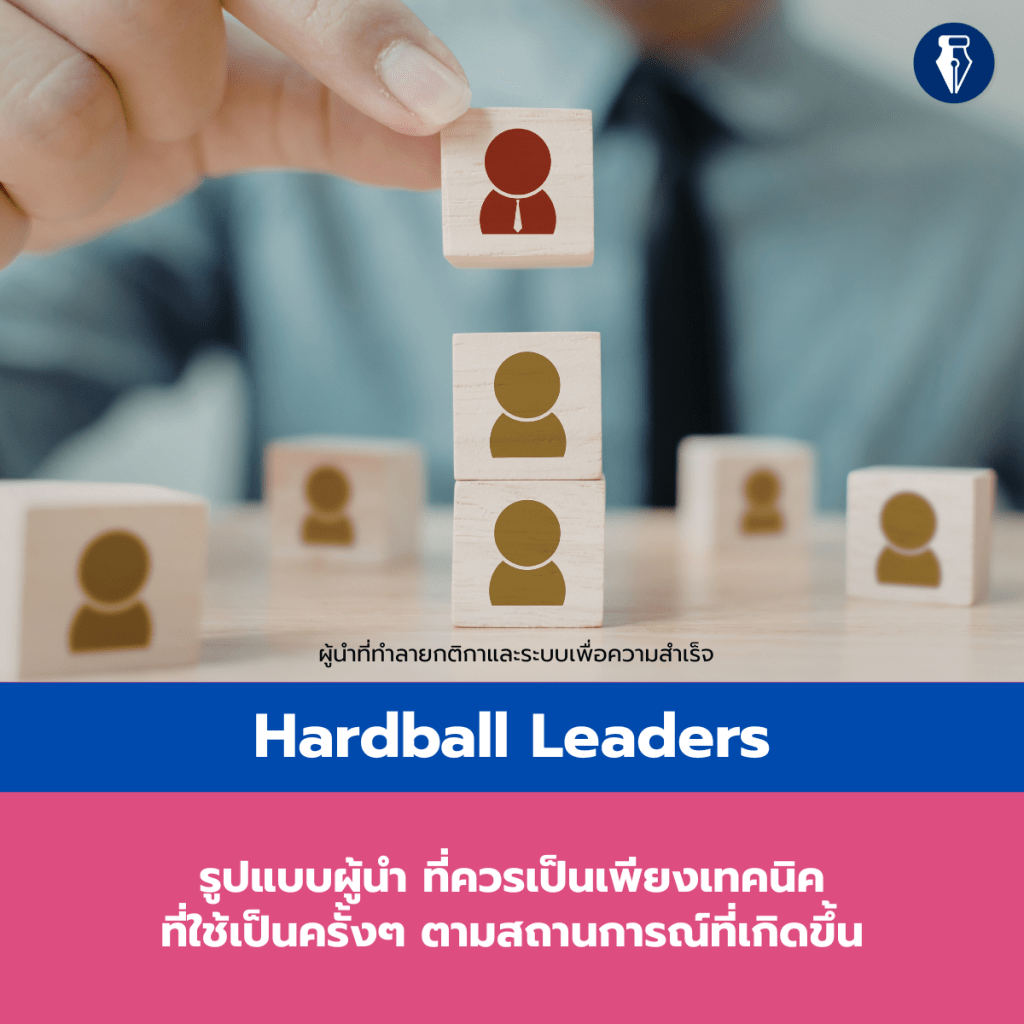 ผู้นำที่ทำลายกติกาและระบบเพื่อความสำเร็จ

Hardball Leaders

รูปแบบผู้นำ ที่ควรเป็นเพียงเทคนิค
ที่ใช้เป็นครั้งๆ ตามสถานการณ์ที่เกิดขึ้น