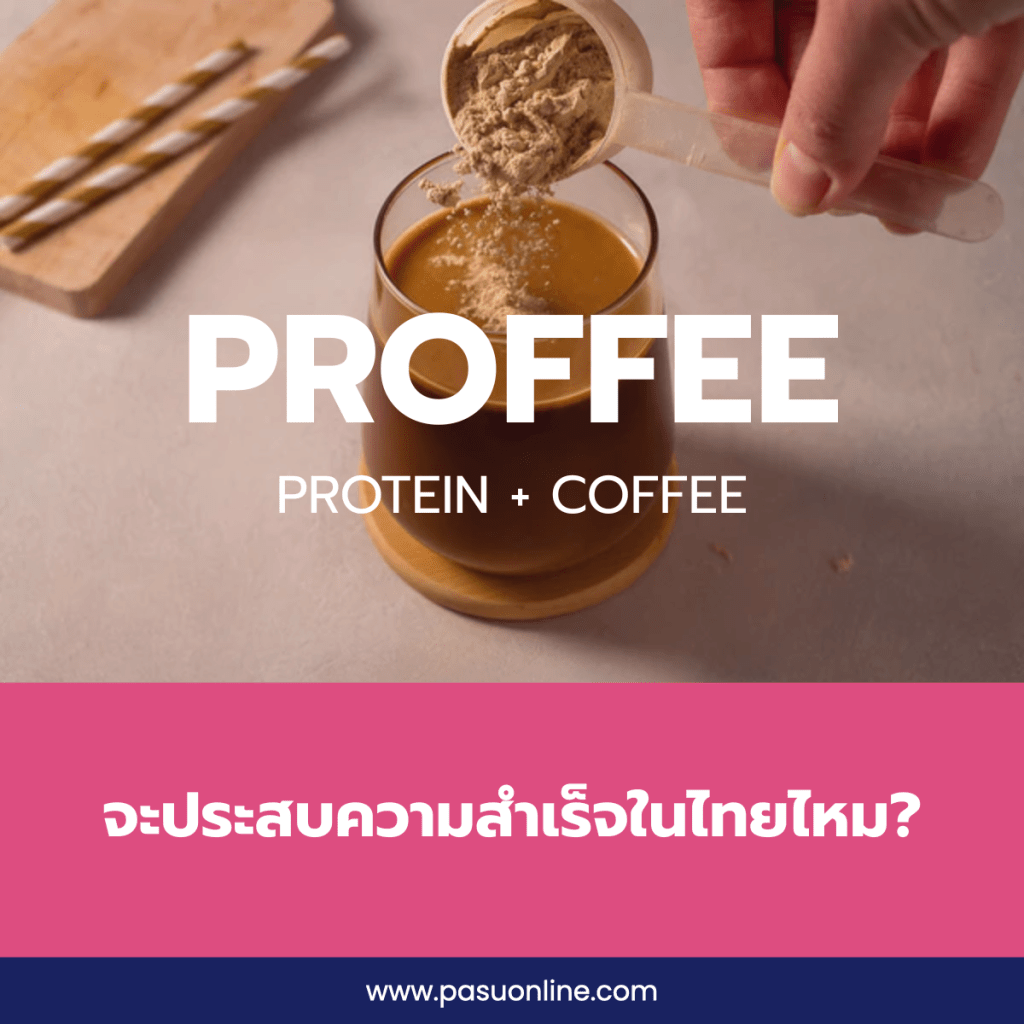 PROFFEE

PROTEIN + COFFEE

จะประสบความสำเร็จในไทยไหม?

www.pasuonline.com