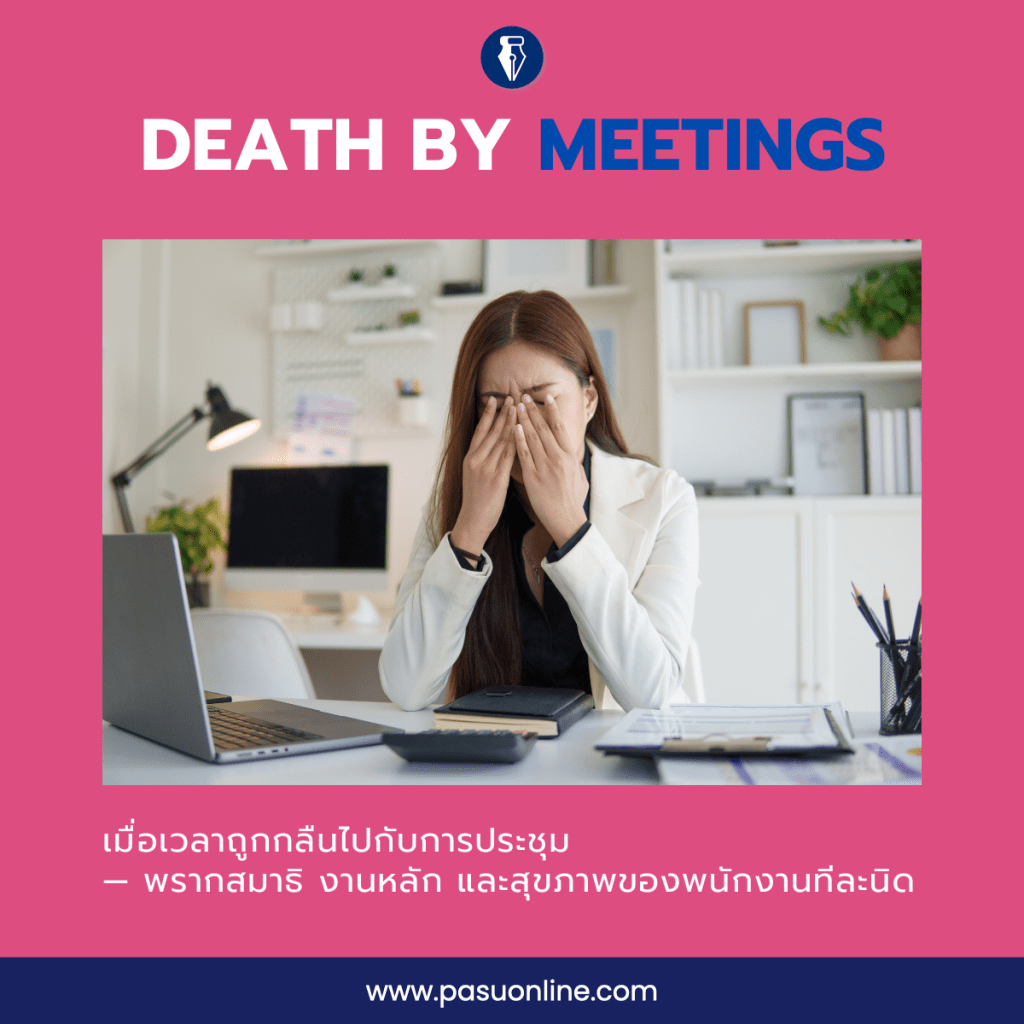 DEATH BY MEETINGS

เมื่อเวลาถูกกลืนไปกับการประชุม
— พรากสมาธิ งานหลัก และสุขภาพของพนักงานทีละนิด

www.pasuonline.com