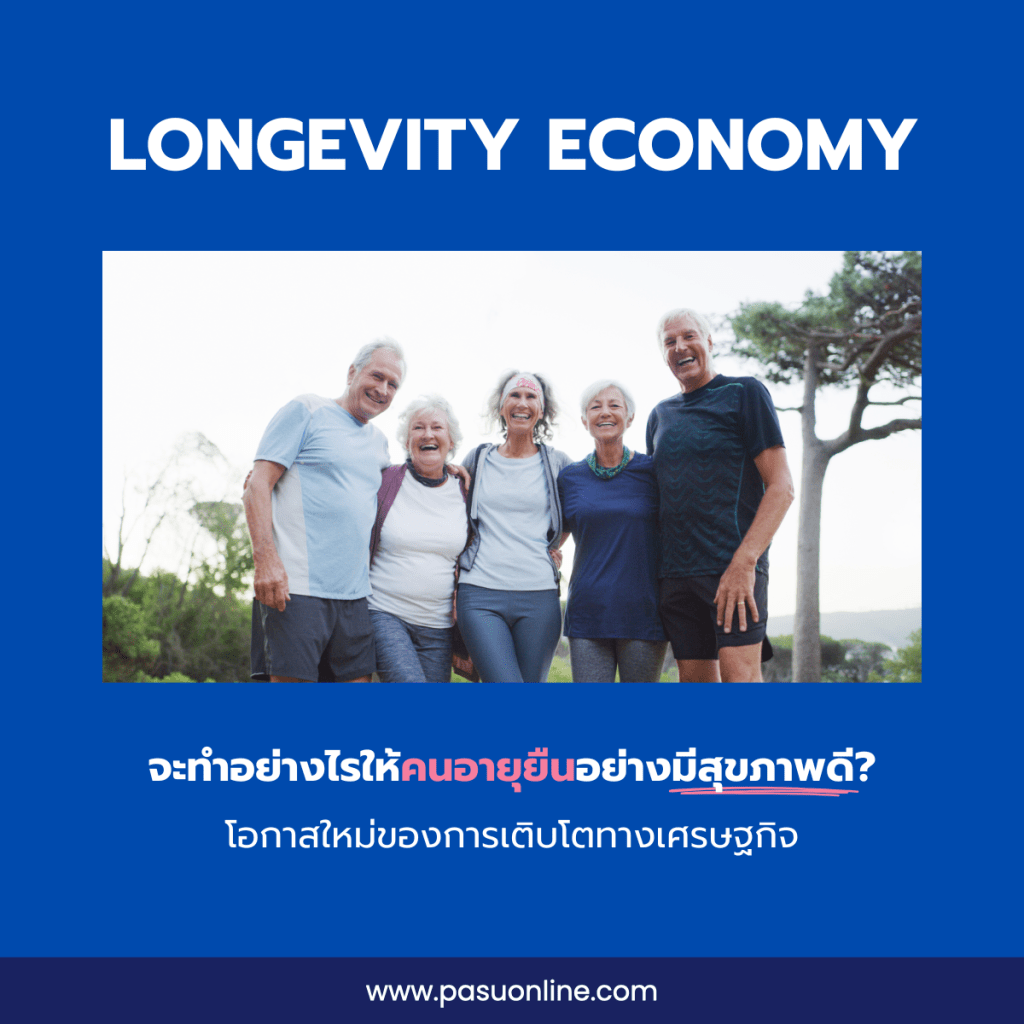 LONGEVITY ECONOMY

จะทำอย่างไรให้คนอายุยืนอย่างมีสุขภาพดี?

โอกาสใหม่ของการเติบโตทางเศรษฐกิจ

www.pasuonline.com