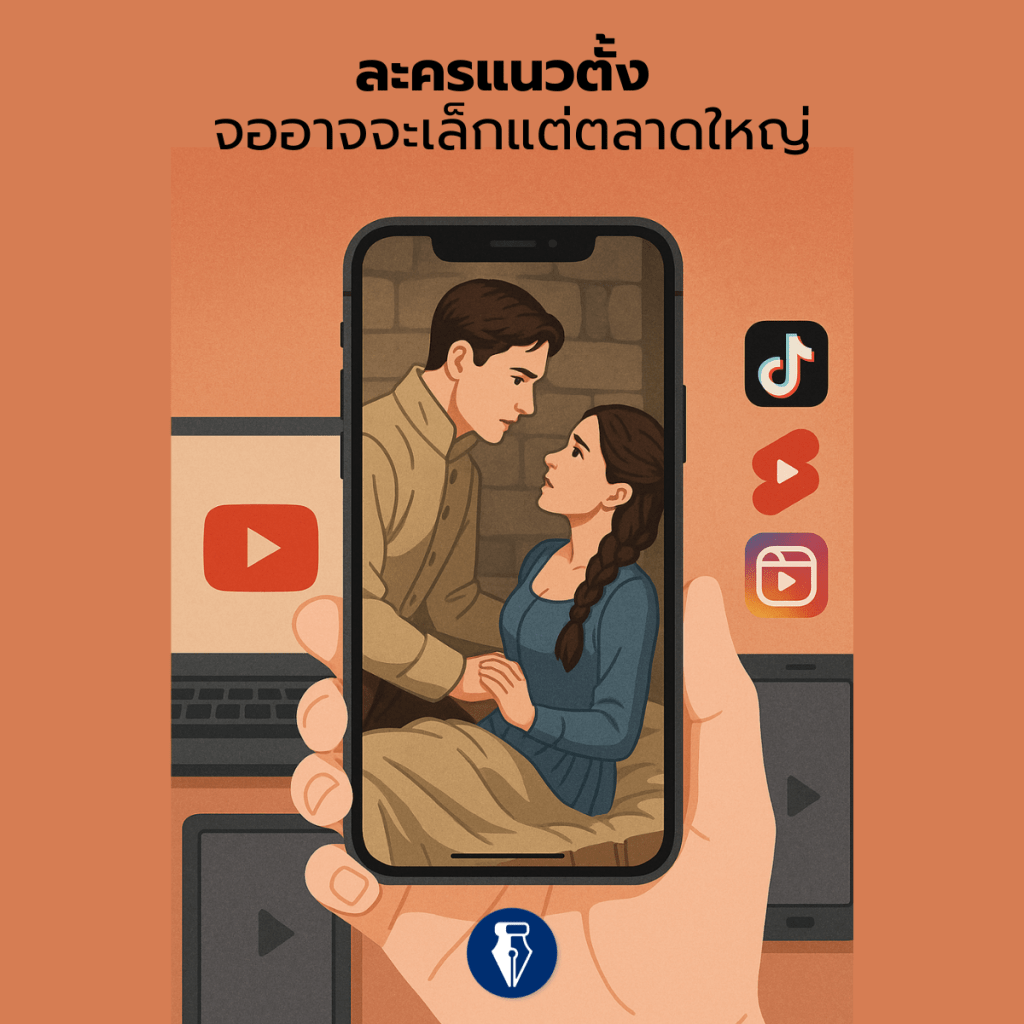 ละครแนวตั้ง
จออาจจะเล็กแต่ตลาดใหญ่