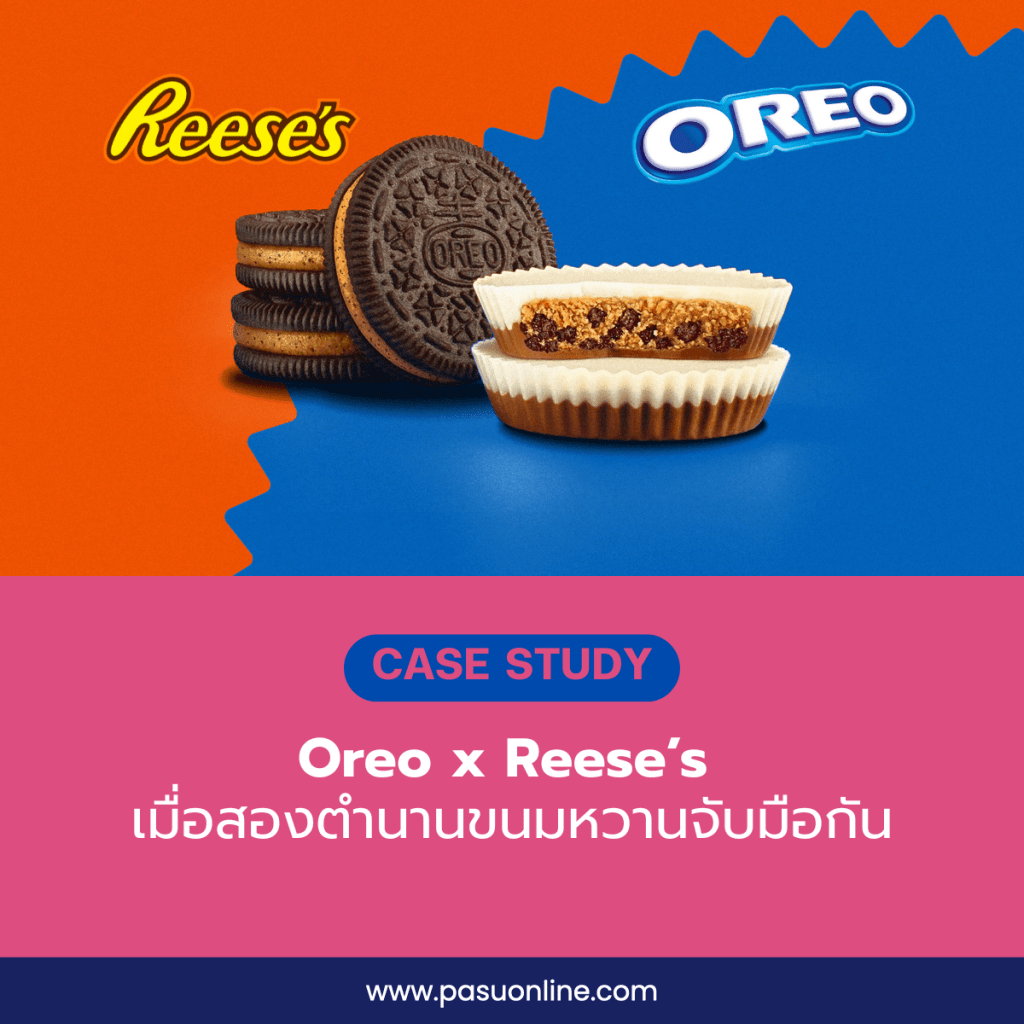 Reese's

OREO

OREO

CASE STUDY

Oreo x Reese's
เมื่อสองตำนานขนมหวานจับมือกัน

www.pasuonline.com