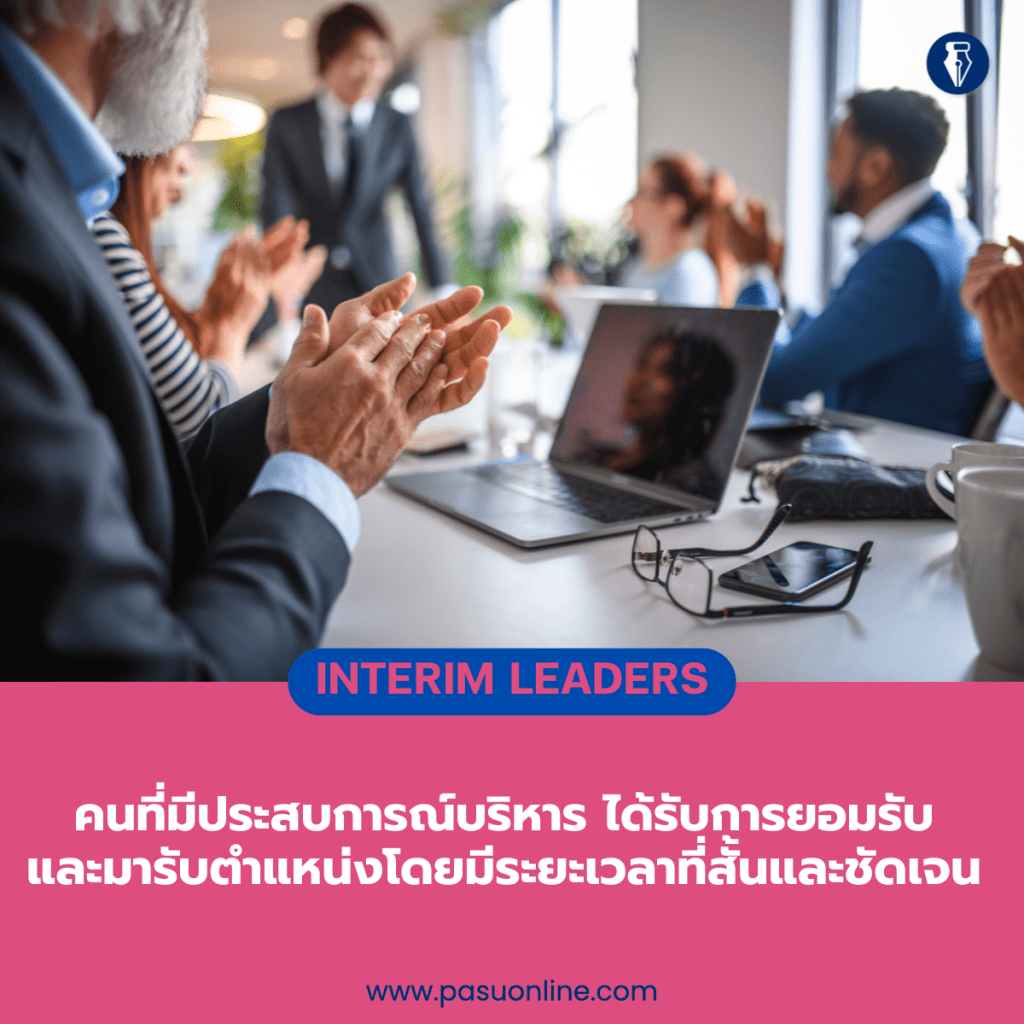 INTERIM LEADERS

คนที่มีประสบการณ์บริหาร ได้รับการยอมรับ และมารับตำแหน่งโดยมีระยะเวลาที่สั้นและชัดเจน

www.pasuonline.com