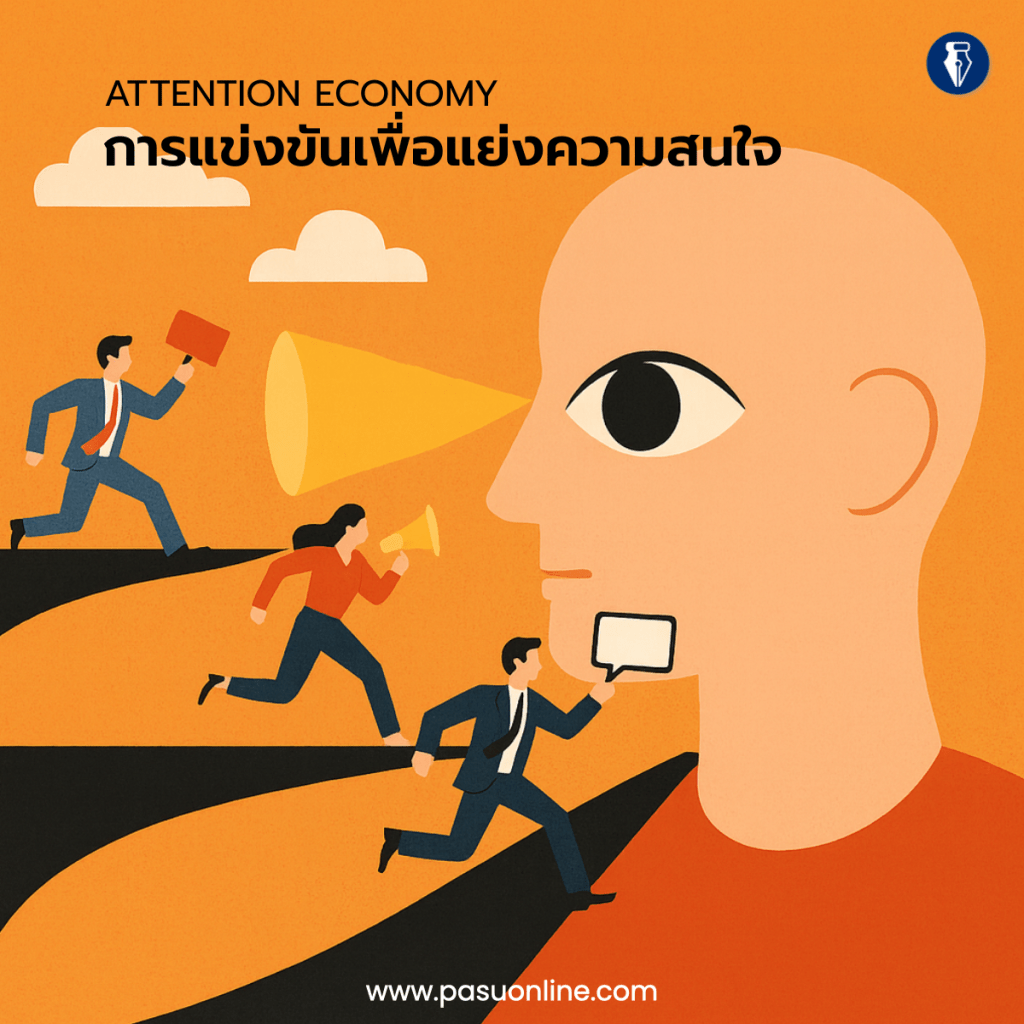 ATTENTION ECONOMY
การแข่งขันเพื่อแย่งความสนใจ

www.pasuonline.com