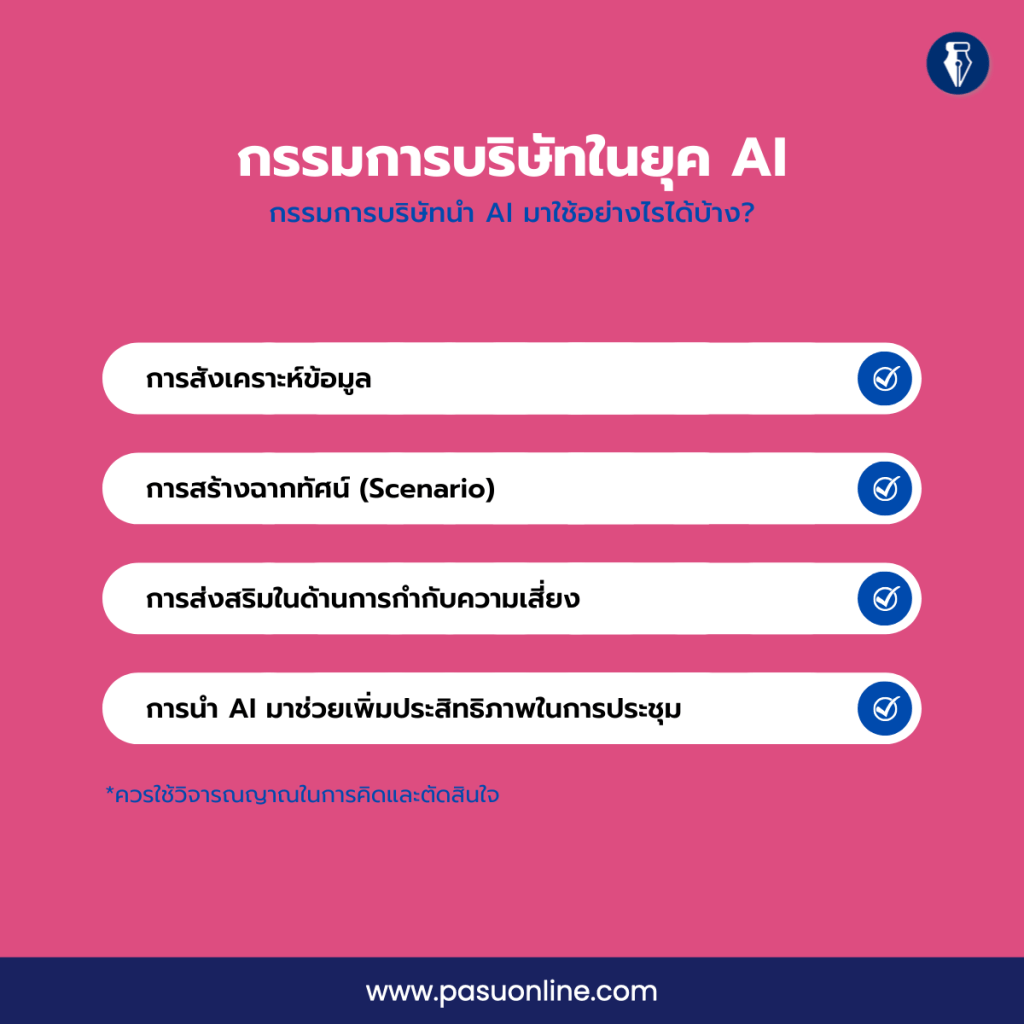 กรรมการบริษัทในยุค AI
กรรมการบริษัทนำ AI มาใช้อย่างไรได้บ้าง?

การสังเคราะห์ข้อมูล

การสร้างฉากทัศน์ (Scenario)

การส่งสริมในด้านการกำกับความเสี่ยง

การนำ AI มาช่วยเพิ่มประสิทธิภาพในการประชุม

*ควรใช้วิจารณญาณในการคิดและตัดสินใจ

www.pasuonline.com