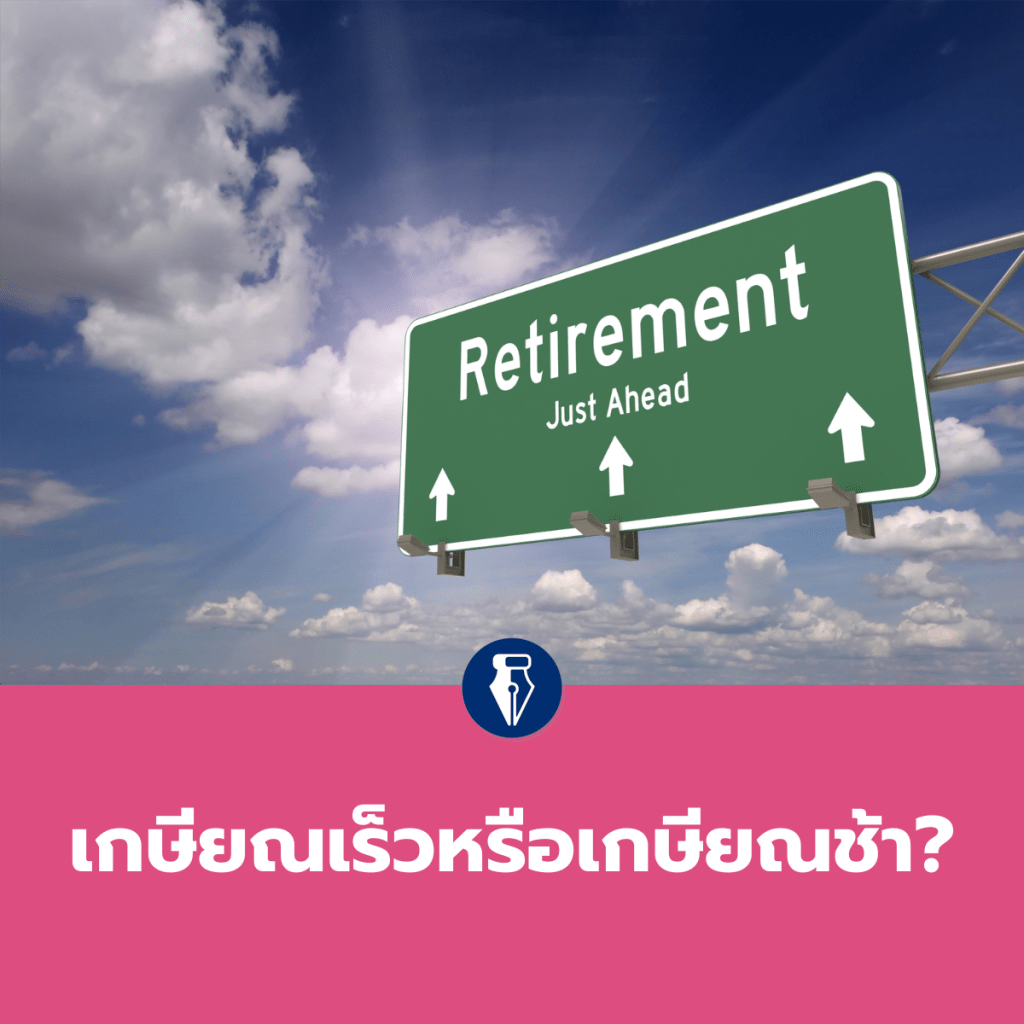 Retirement
Just Ahead

เกษียณเร็วหรือเกษียณช้า?