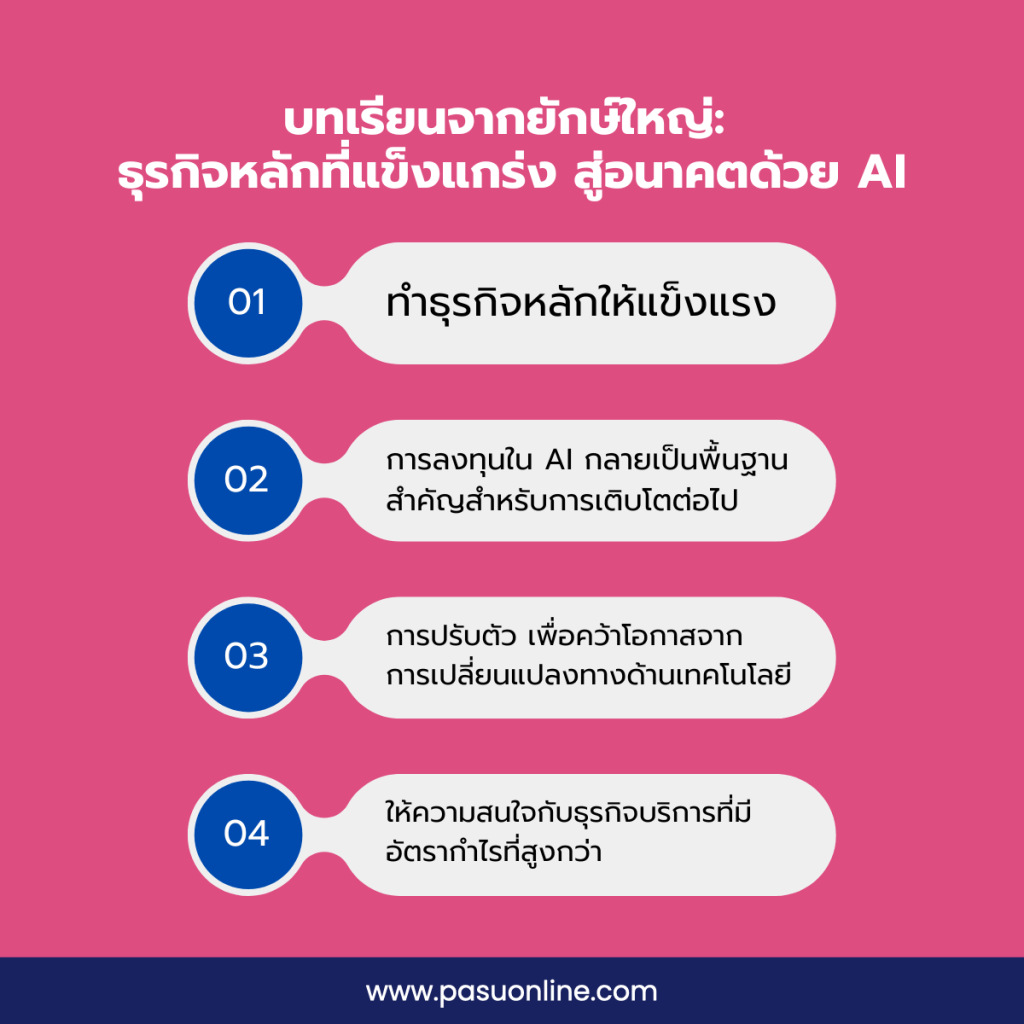 บทเรียนจากยักษ์ใหญ่:
ธุรกิจหลักที่แข็งแกร่ง สู่อนาคตด้วย AI

01

ทำธุรกิจหลักให้แข็งแรง

02

การลงทุนใน AI กลายเป็นพื้นฐานสำคัญสำหรับการเติบโตต่อไป

03

การปรับตัว เพื่อคว้าโอกาสจากการเปลี่ยนแปลงทางด้านเทคโนโลยี

04

ให้ความสนใจกับธุรกิจบริการที่มีอัตรากำไรที่สูงกว่า

www.pasuonline.com