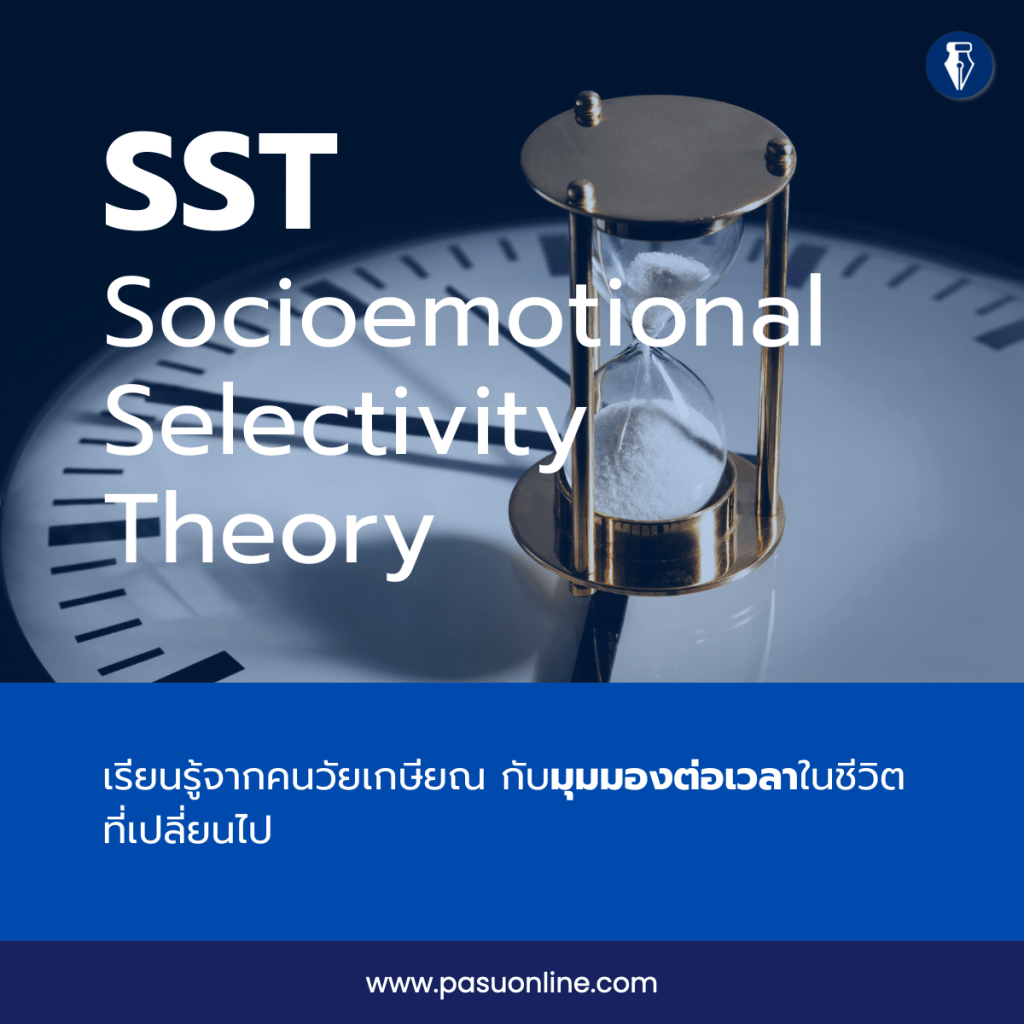 SST
Socioemotional Selectivity Theory

เรียนรู้จากคนวัยเกษียณ กับมุมมองต่อเวลาในชีวิตที่เปลี่ยนไป

www.pasuonline.com