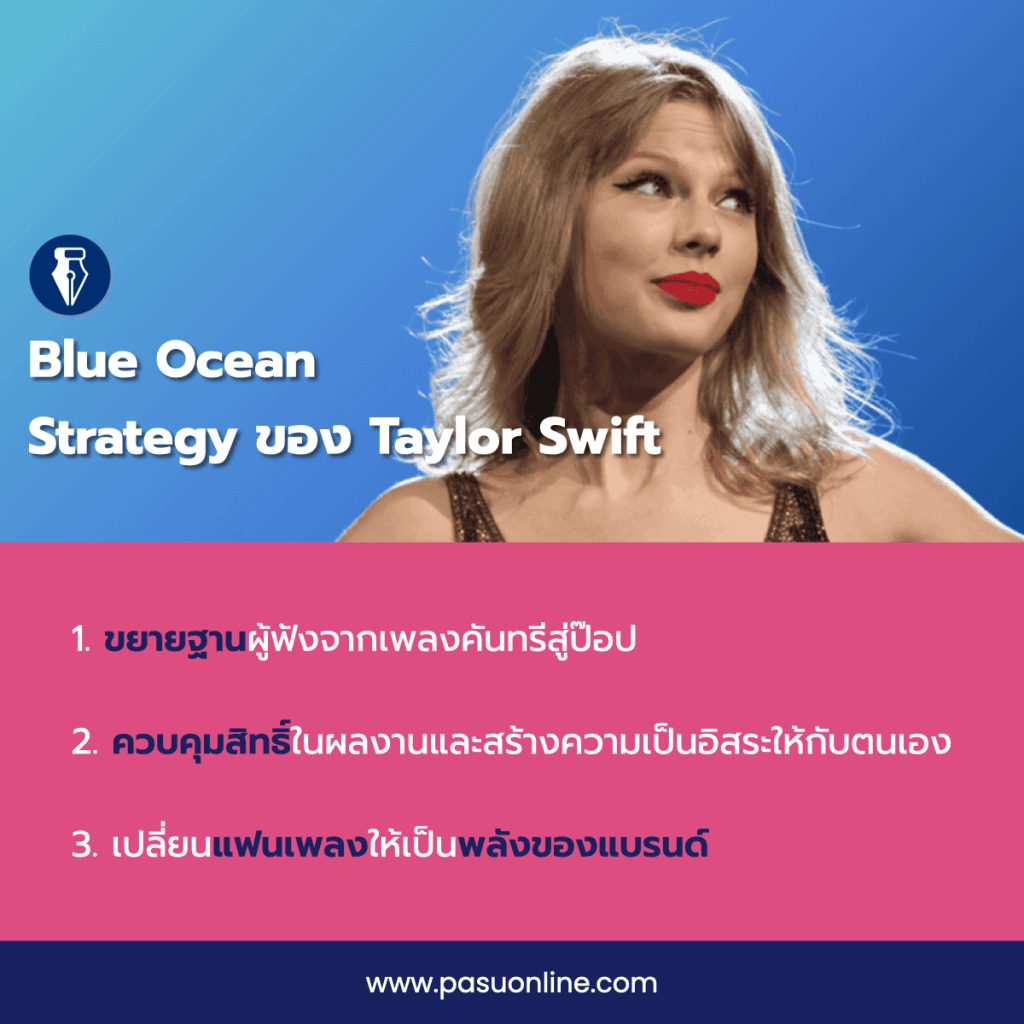 Blue Ocean
Strategy ของ Taylor Swift

1. ขยายฐานผู้ฟังจากเพลงคันทรีสู่ป๊อป

2. ควบคุมสิทธิ์ในผลงานและสร้างความเป็นอิสระให้กับตนเอง

3. เปลี่ยนแฟนเพลงให้เป็นพลังของแบรนด์

www.pasuonline.com