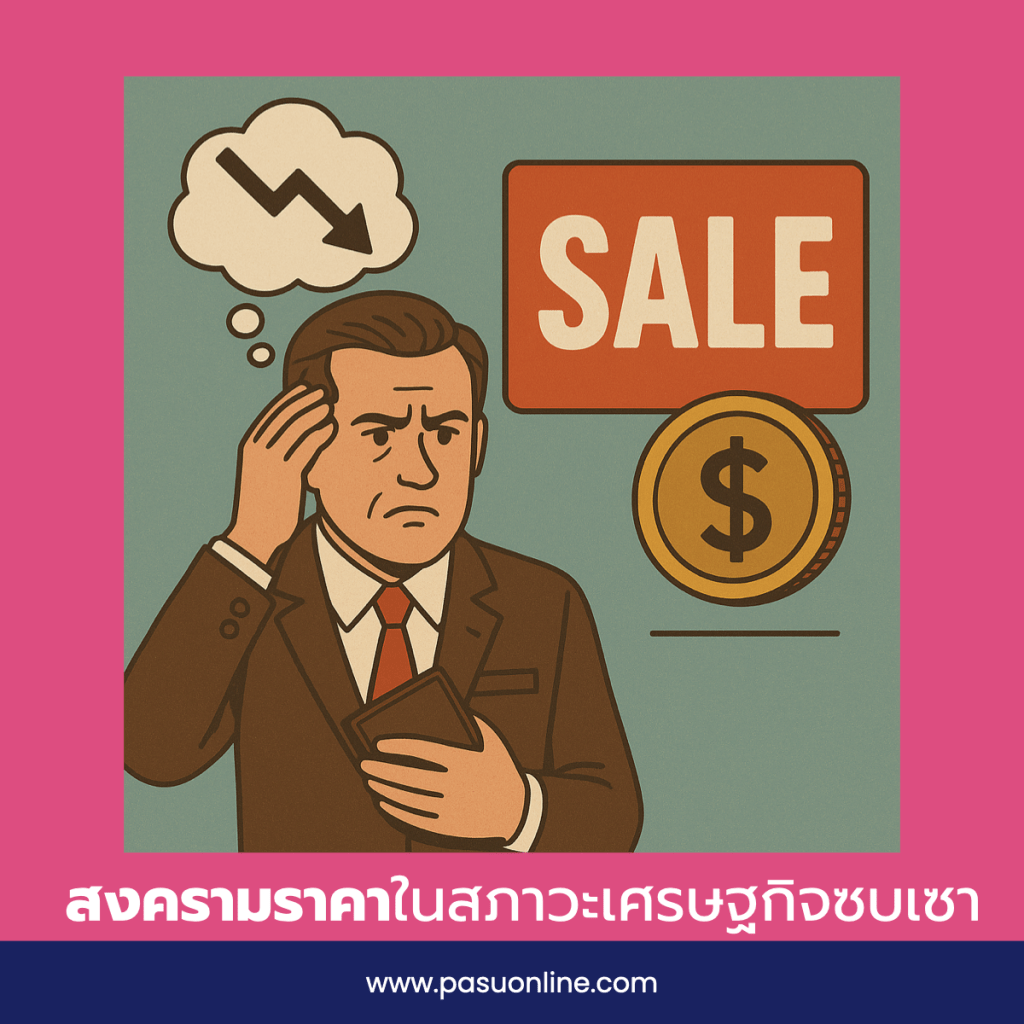 SALE

$

สงครามราคาในสภาวะเศรษฐกิจซบเซา

www.pasuonline.com