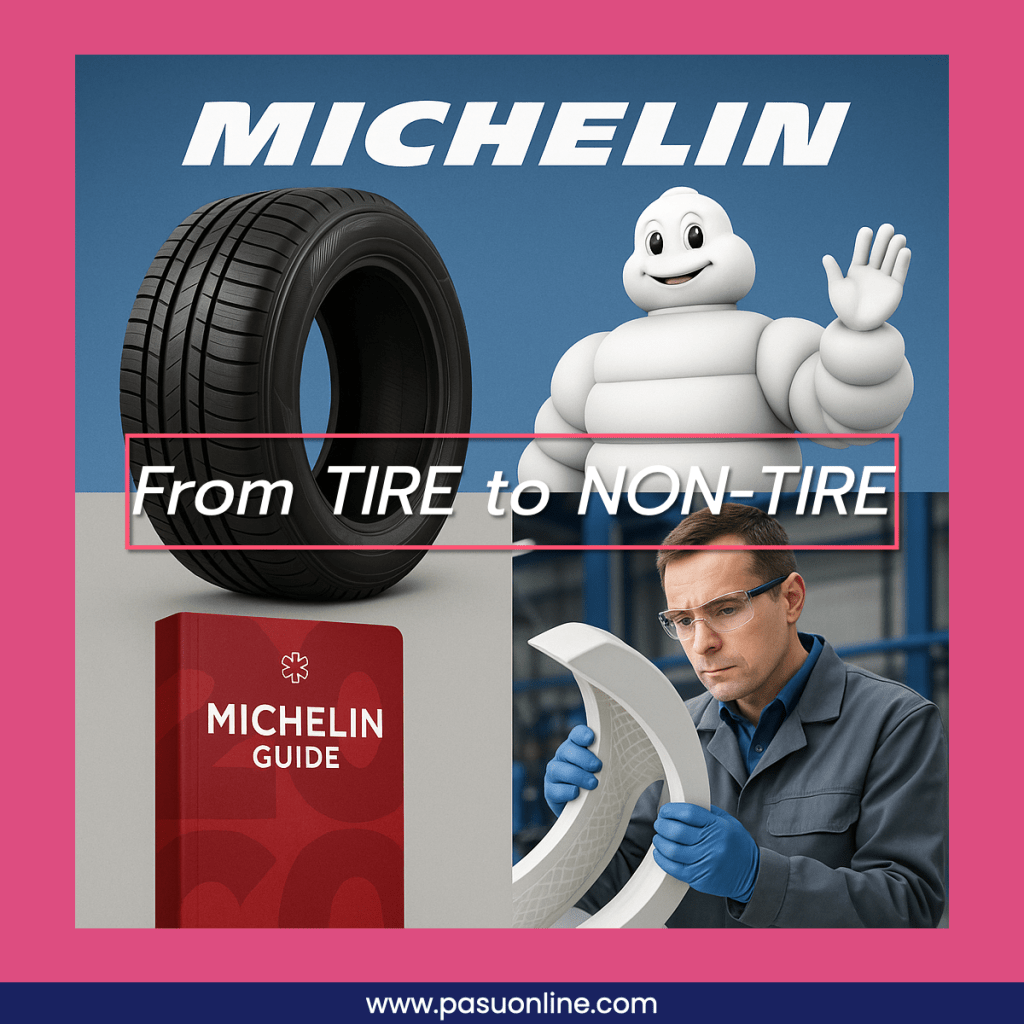 MICHELIN

From TIRE to NON-TIRE

MICHELIN
GUIDE

www.pasuonline.com