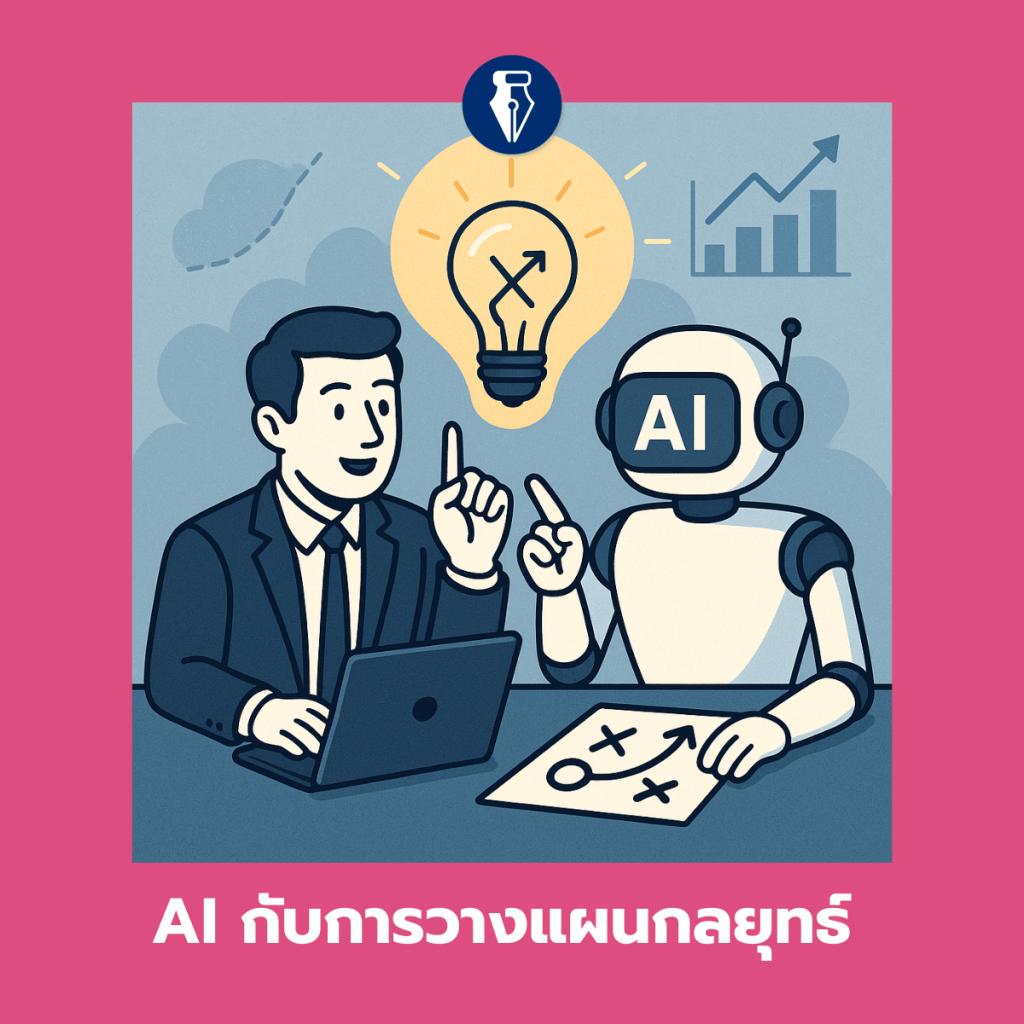 AI

AI กับการวางแผนกลยุทธ์