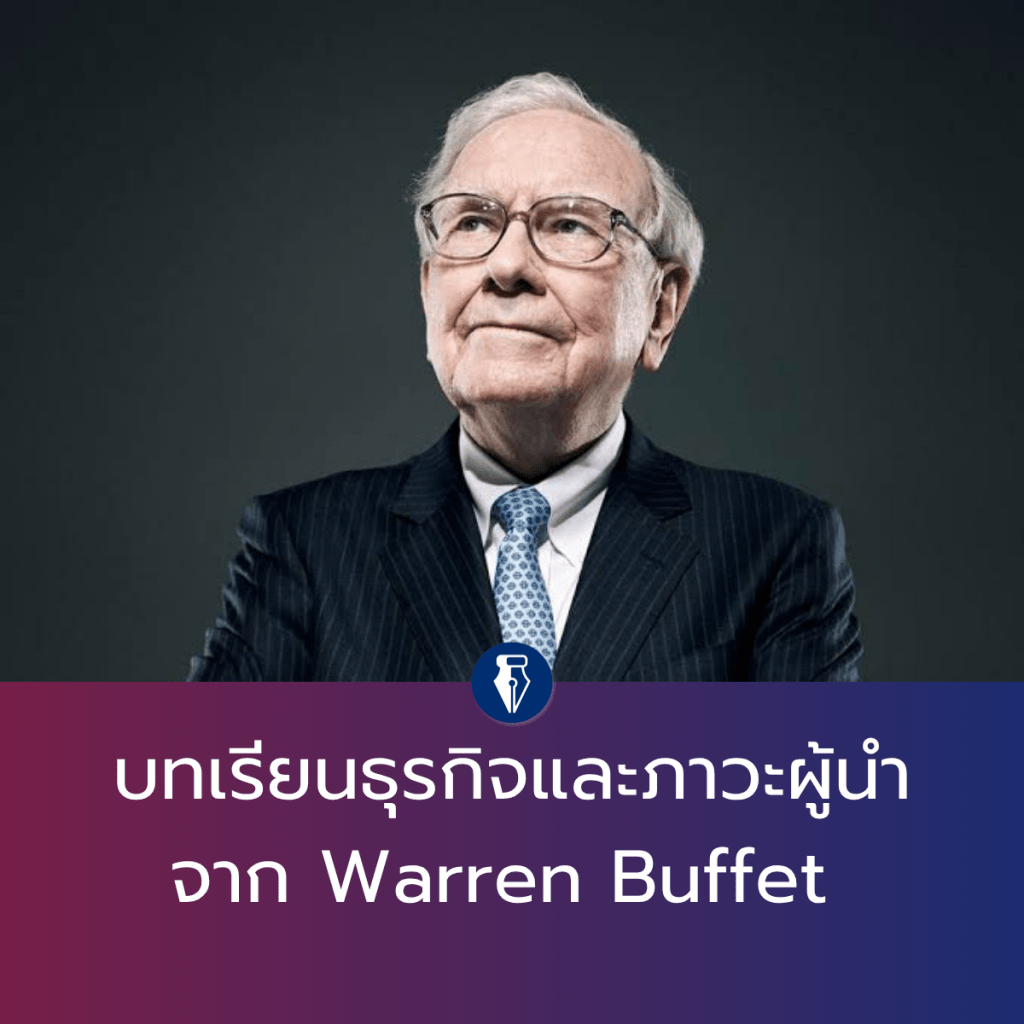 บทเรียนธุรกิจและภาวะผู้นำ
จาก Warren Buffet