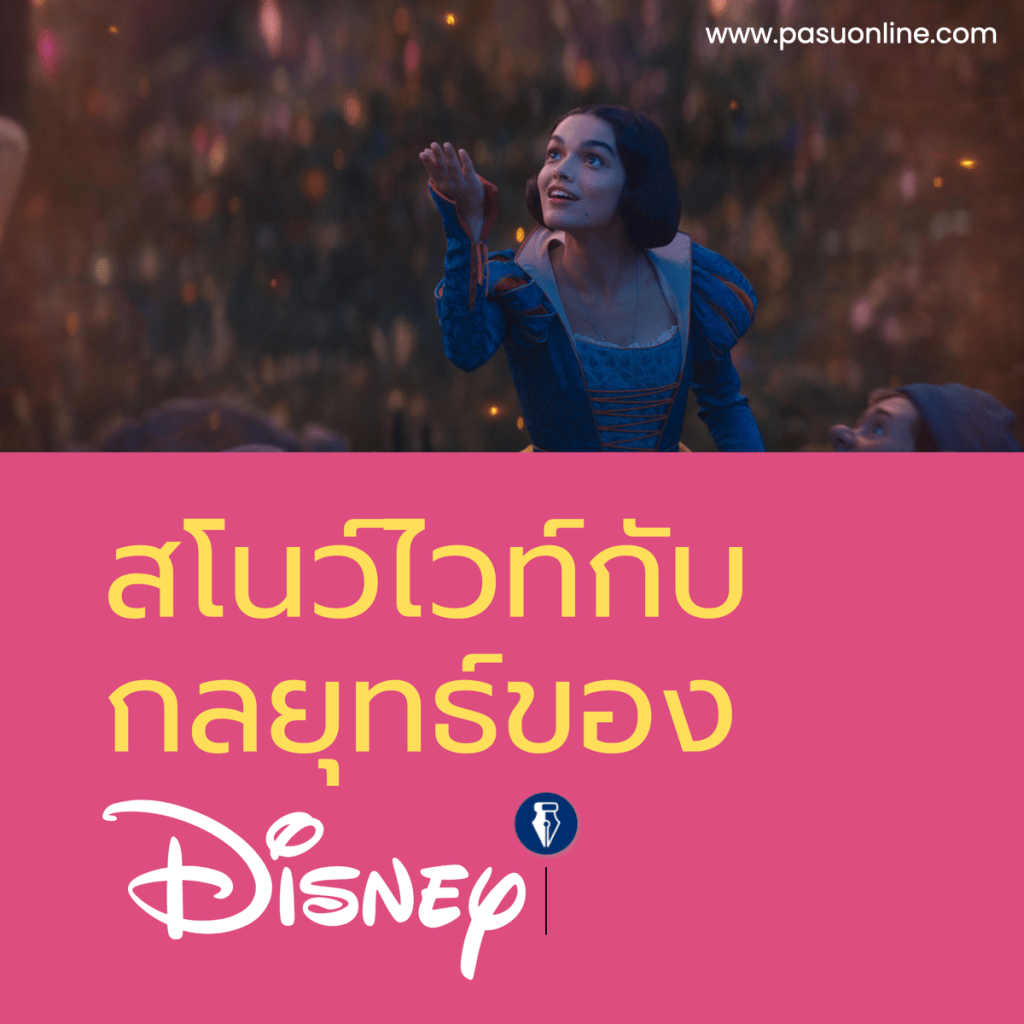 www.pasuonline.com

สโนว์ไวท์กับ
กลยุทธ์ของ

Disney