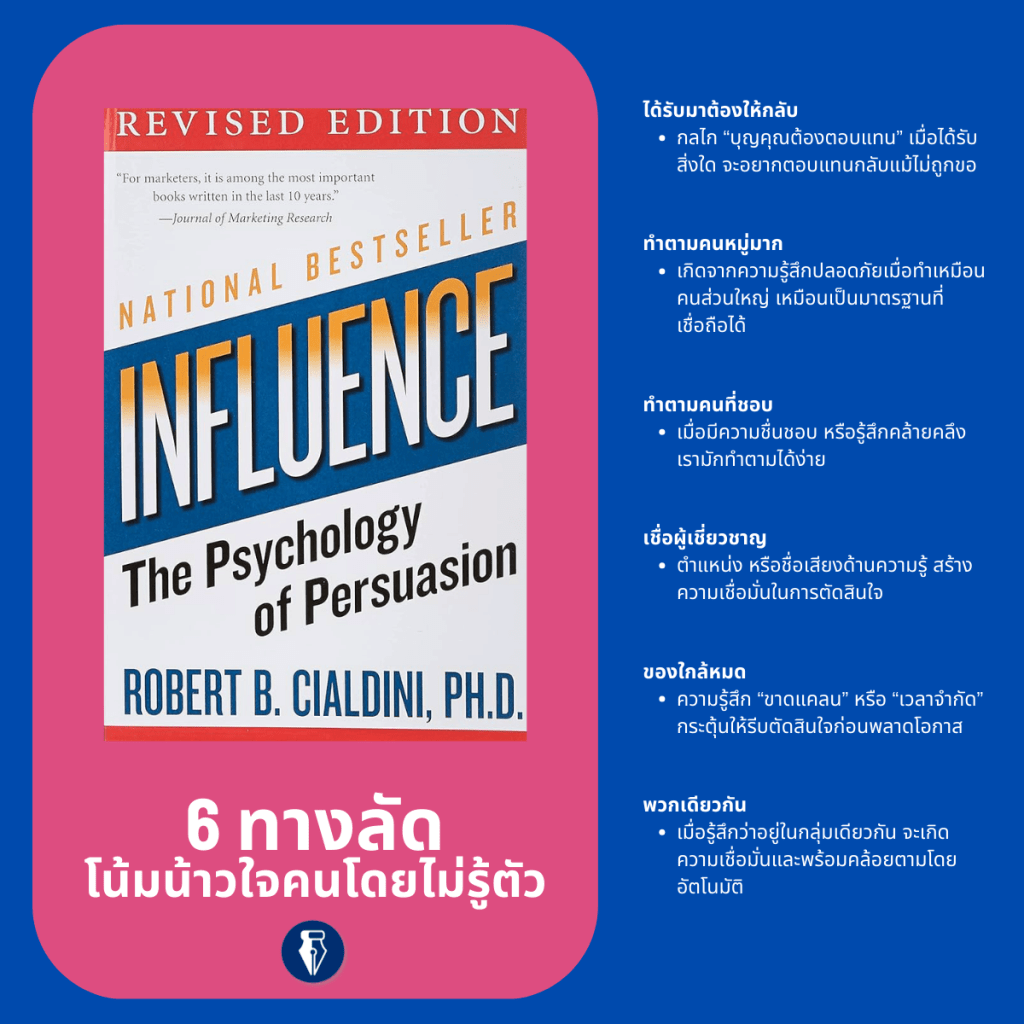 REVISED EDITION

"For marketers, it is among the most important books written in the last 10 years."
—Journal of Marketing Research

NATIONAL BESTSELLER

INFLUENCE

The Psychology of Persuasion

ROBERT B. CIALDINI, PH.D.

6 ทางลัด
โน้มน้าวใจคนโดยไม่รู้ตัว

ได้รับมาต้องให้กลับ
• กลไก "บุญคุณต้องตอบแทน" เมื่อได้รับสิ่งใด จะอยากตอบแทนกลับแม้ไม่ถูกขอ

ทำตามคนหมู่มาก
• เกิดจากความรู้สึกปลอดภัยเมื่อทำเหมือนคนส่วนใหญ่ เหมือนเป็นมาตรฐานที่เชื่อถือได้

ทำตามคนที่ชอบ
• เมื่อมีความชื่นชอบ หรือรู้สึกคล้ายคลึง เรามักทำตามได้ง่าย

เชื่อผู้เชี่ยวชาญ
• ตำแหน่ง หรือชื่อเสียงด้านความรู้ สร้างความเชื่อมั่นในการตัดสินใจ

ของใกล้หมด
• ความรู้สึก "ขาดแคลน" หรือ "เวลาจำกัด" กระตุ้นให้รีบตัดสินใจก่อนพลาดโอกาส

พวกเดียวกัน
• เมื่อรู้สึกว่าอยู่ในกลุ่มเดียวกัน จะเกิดความเชื่อมั่นและพร้อมคล้อยตามโดยอัตโนมัติ