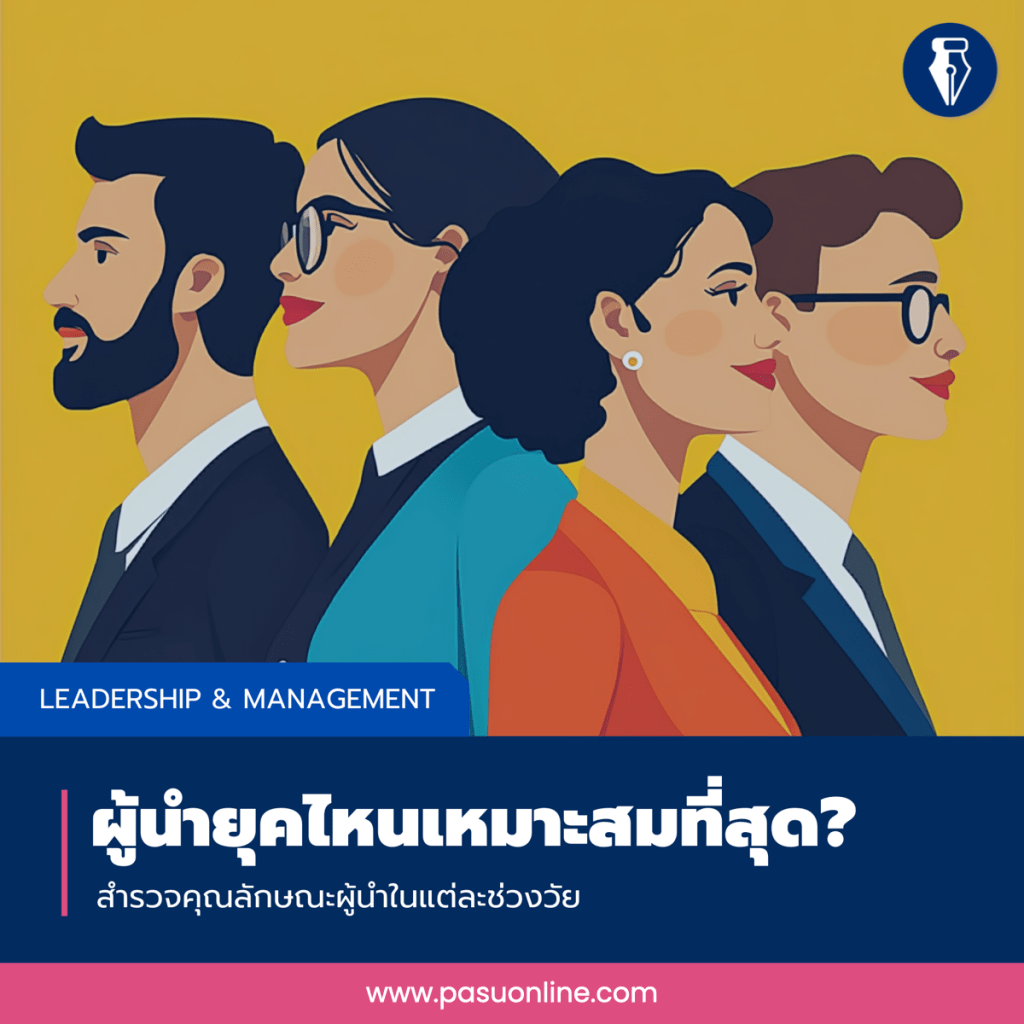 LEADERSHIP & MANAGEMENT

ผู้นำยุคไหนเหมาะสมที่สุด?

สำรวจคุณลักษณะผู้นำในแต่ละช่วงวัย

www.pasuonline.com