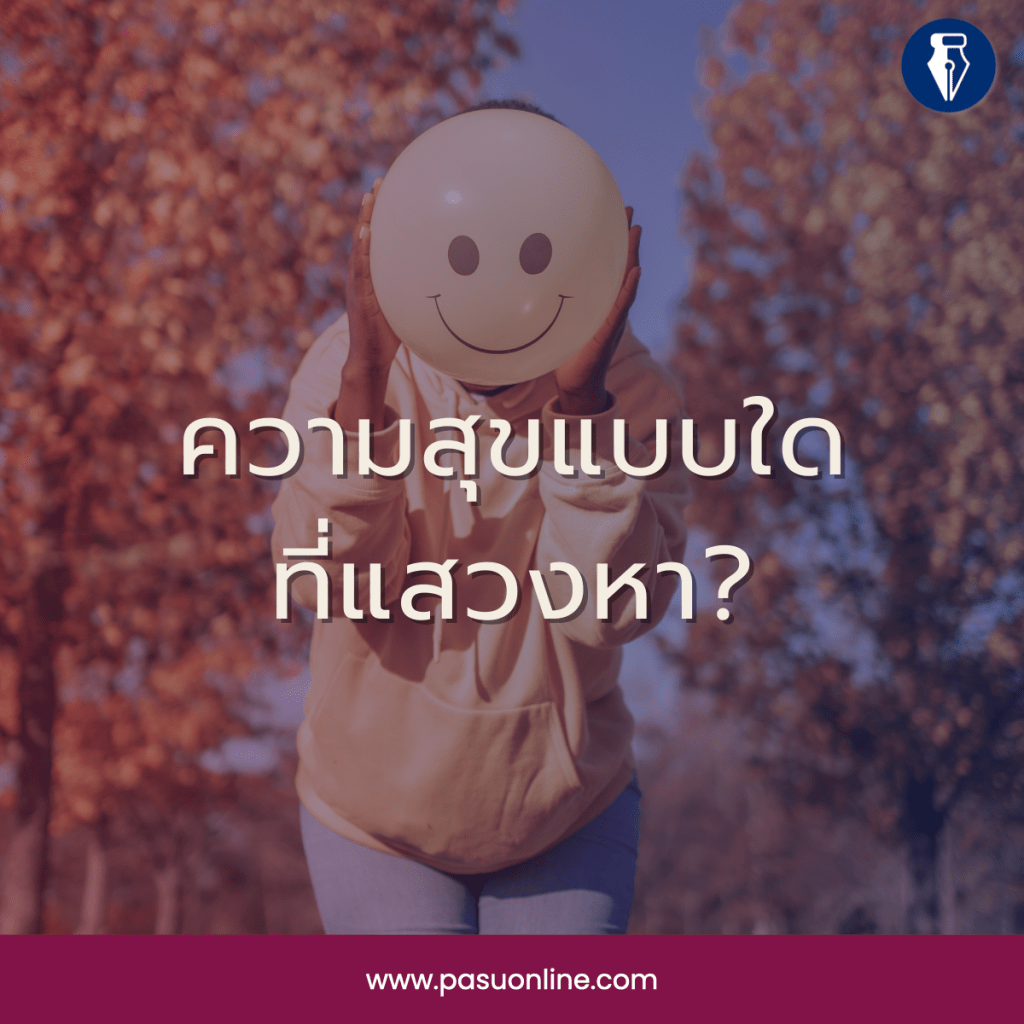 ความสุขแบบใด
ที่แสวงหา?

www.pasuonline.com