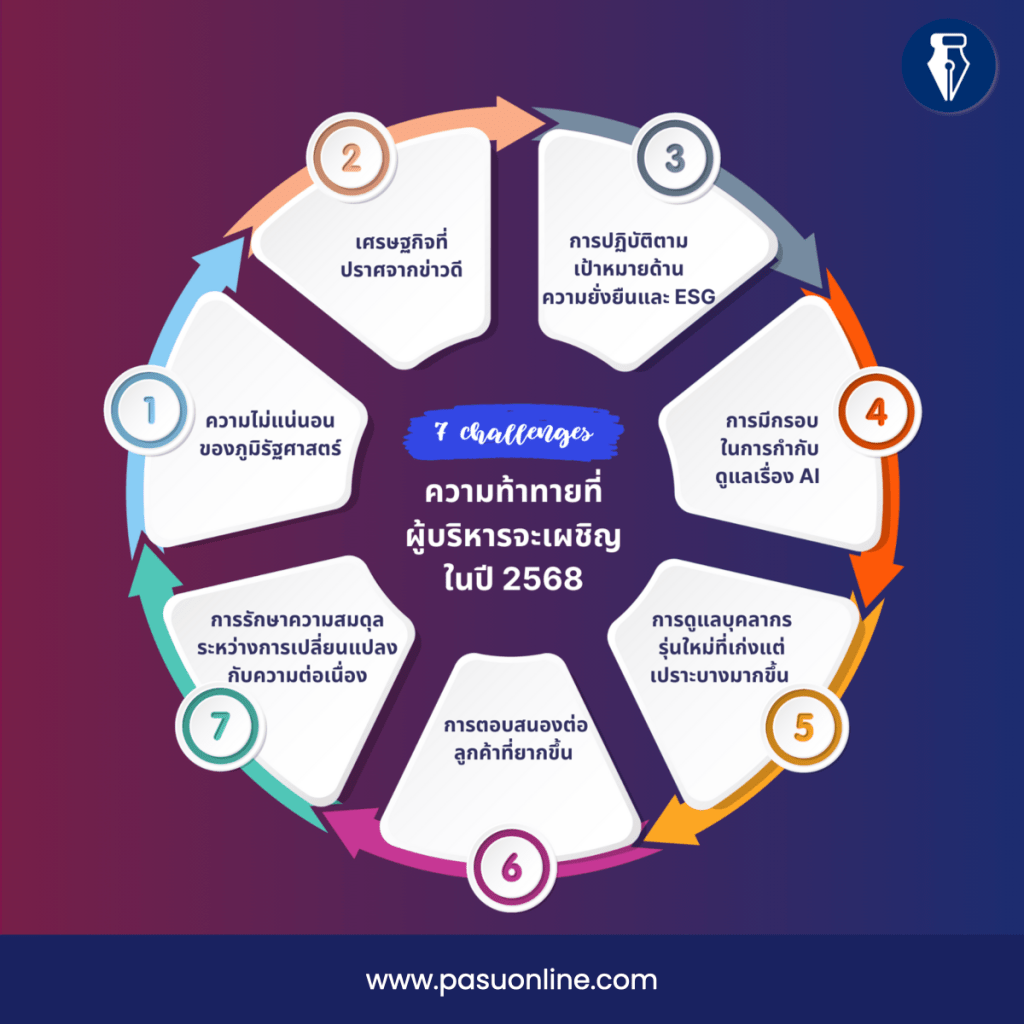 7 challenges

ความท้าทายที่ผู้บริหารจะเผชิญในปี 2568

1
ความไม่แน่นอนของภูมิรัฐศาสตร์

2
เศรษฐกิจที่ปราศจากข่าวดี

3
การปฏิบัติตามเป้าหมายด้านความยั่งยืนและ ESG

4
การมีกรอบในการกำกับดูแลเรื่อง AI

5
การดูแลบุคลากรรุ่นใหม่ที่เก่งแต่เปราะบางมากขึ้น

6
การตอบสนองต่อลูกค้าที่ยากขึ้น

7
การรักษาความสมดุลระหว่างการเปลี่ยนแปลงกับความต่อเนื่อง

www.pasuonline.com