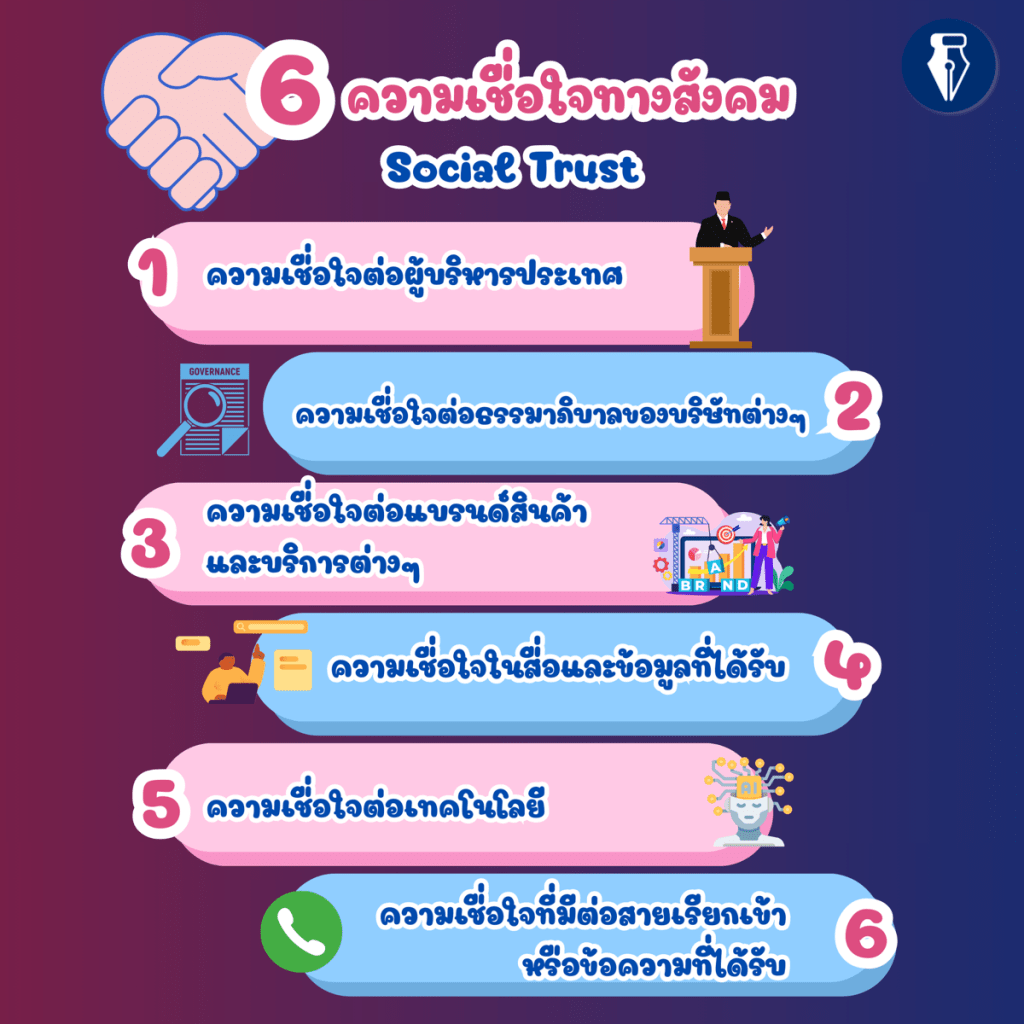 6 ความเชื่อใจทางสังคม
Social Trust

1 ความเชื่อใจต่อผู้บริหารประเทศ

GOVERNANCE

ความเชื่อใจต่อธรรมาภิบาลของบริษัทต่างๆ 2

3 ความเชื่อใจต่อแบรนด์สินค้าและบริการต่างๆ

BRAND

ความเชื่อใจในสื่อและข้อมูลที่ได้รับ 4

5 ความเชื่อใจต่อเทคโนโลยี

AI

ความเชื่อใจที่มีต่อสายเรียกเข้าหรือข้อความที่ได้รับ 6