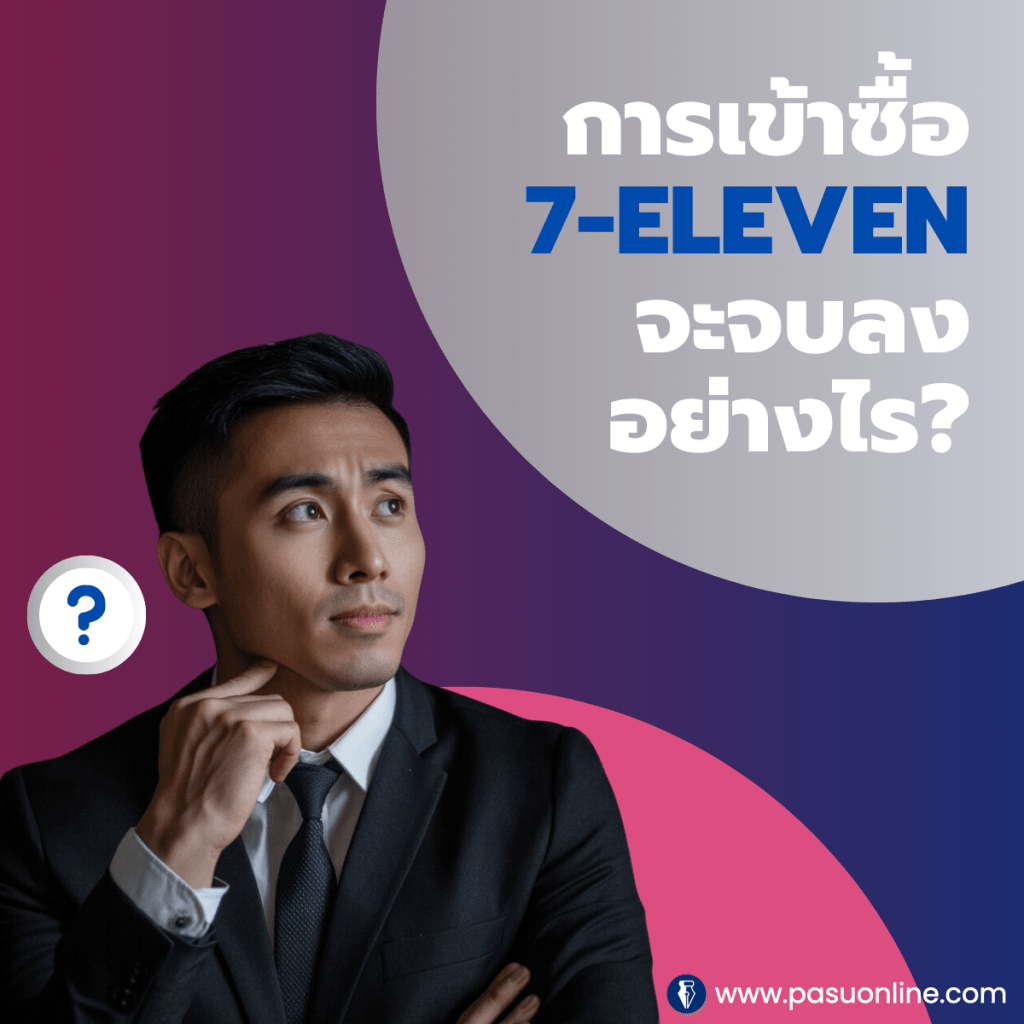 การเข้าซื้อ
7-ELEVEN
จะจบลง
อย่างไร?

?

www.pasuonline.com