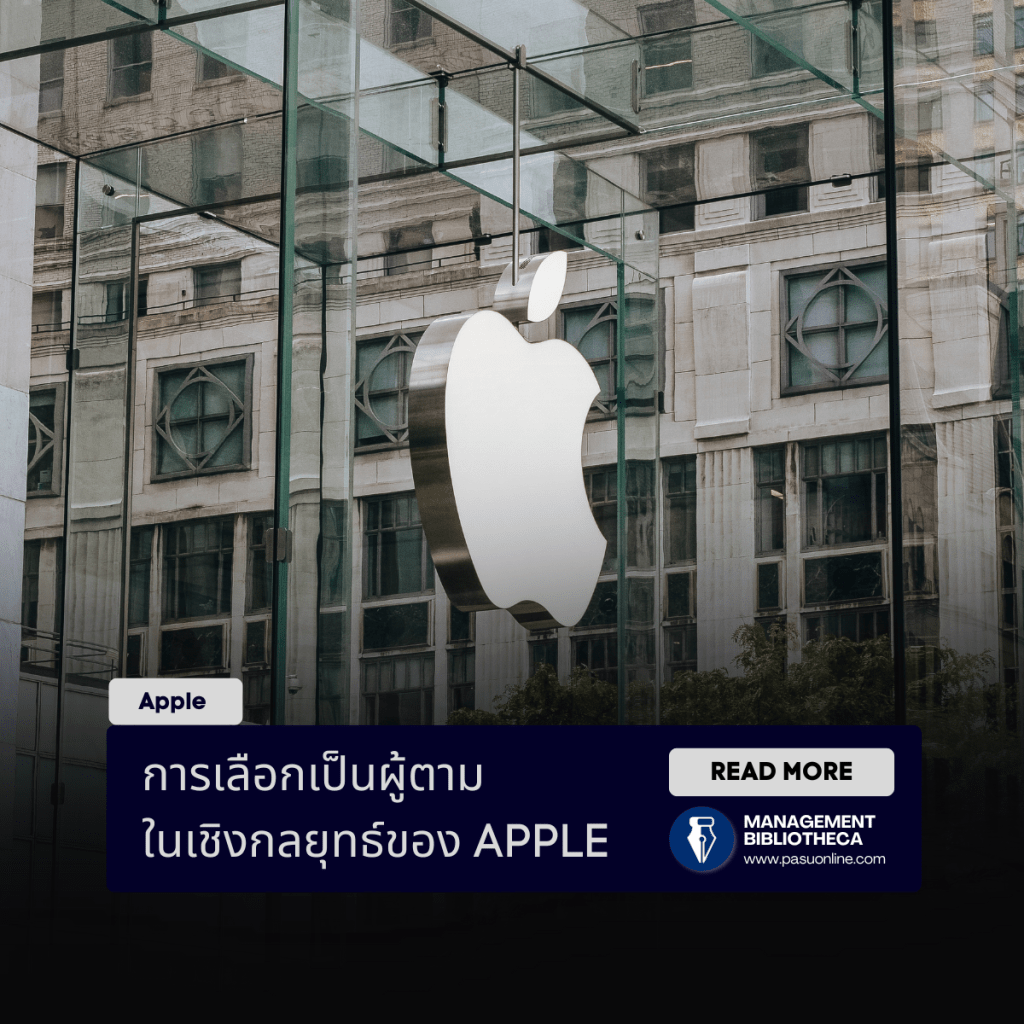 Apple

การเลือกเป็นผู้ตาม
ในเชิงกลยุทธ์ของ APPLE

READ MORE

MANAGEMENT
BIBLIOTHECA
www.pasuonline.com