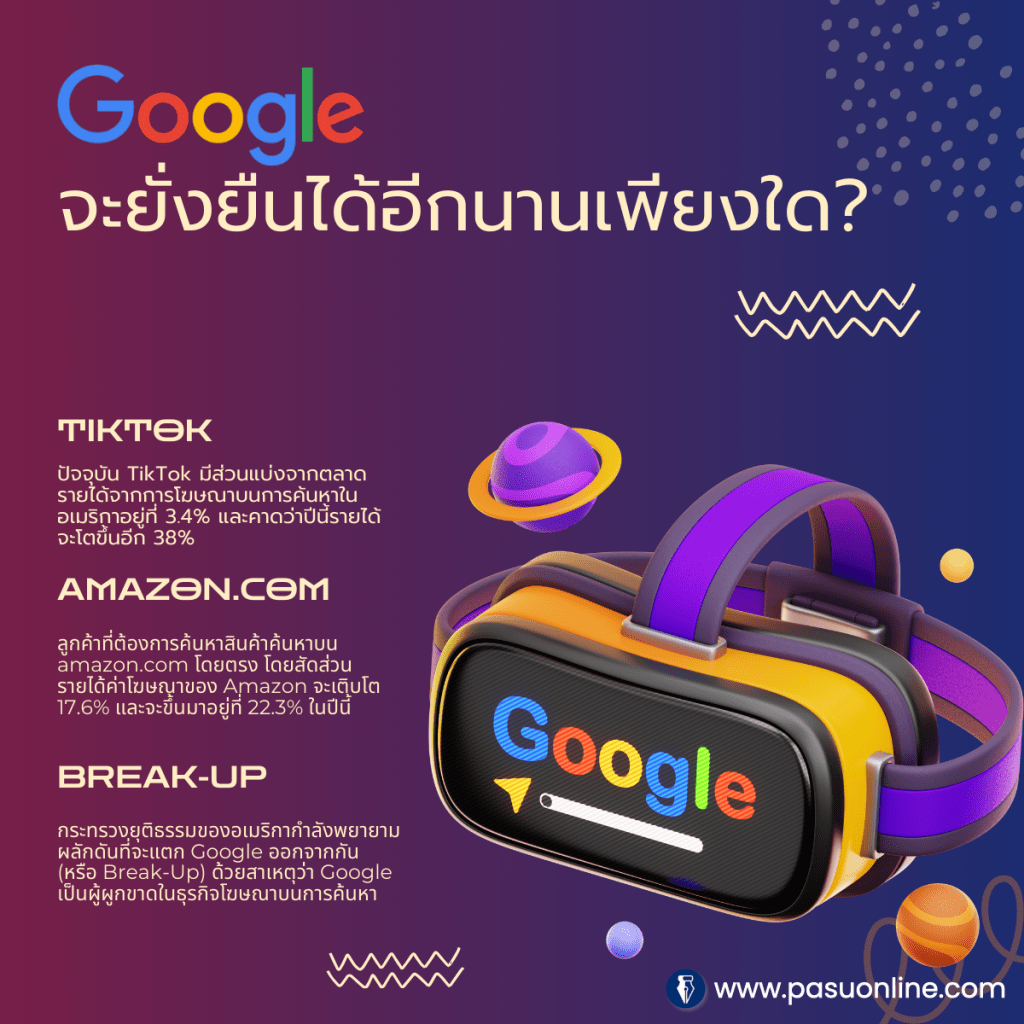 Google
จะยั่งยืนได้อีกนานเพียงใด?

TIKTOK

ปัจจุบัน TikTok มีส่วนแบ่งจากตลาดรายได้จากการโฆษณาบนการค้นหาในอเมริกาอยู่ที่ 3.4% และคาดว่าปีนี้รายได้จะโตขึ้นอีก 38%

AMAZON.COM

ลูกค้าที่ต้องการค้นหาสินค้าค้นหาบน amazon.com โดยตรง โดยสัดส่วนรายได้ค่าโฆษณาของ Amazon จะเติบโต 17.6% และจะขึ้นมาอยู่ที่ 22.3% ในปีนี้

BREAK-UP

กระทรวงยุติธรรมของอเมริกากำลังพยายามผลักดันที่จะแตก Google ออกจากกัน (หรือ Break-Up) ด้วยสาเหตุว่า Google เป็นผู้ผูกขาดในธุรกิจโฆษณาบนการค้นหา

Google

www.pasuonline.com