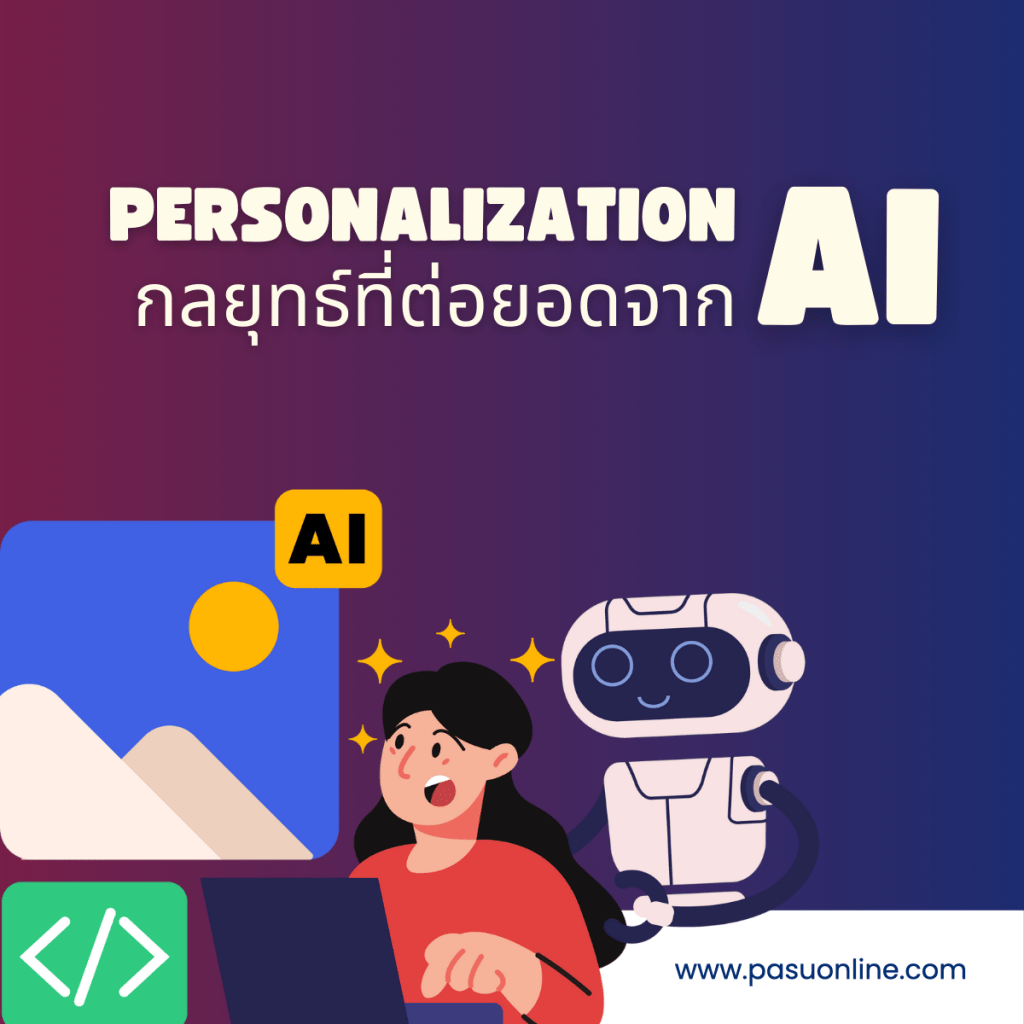 PERSONALIZATION
กลยุทธ์ที่ต่อยอดจาก AI

AI

</>

www.pasuonline.com