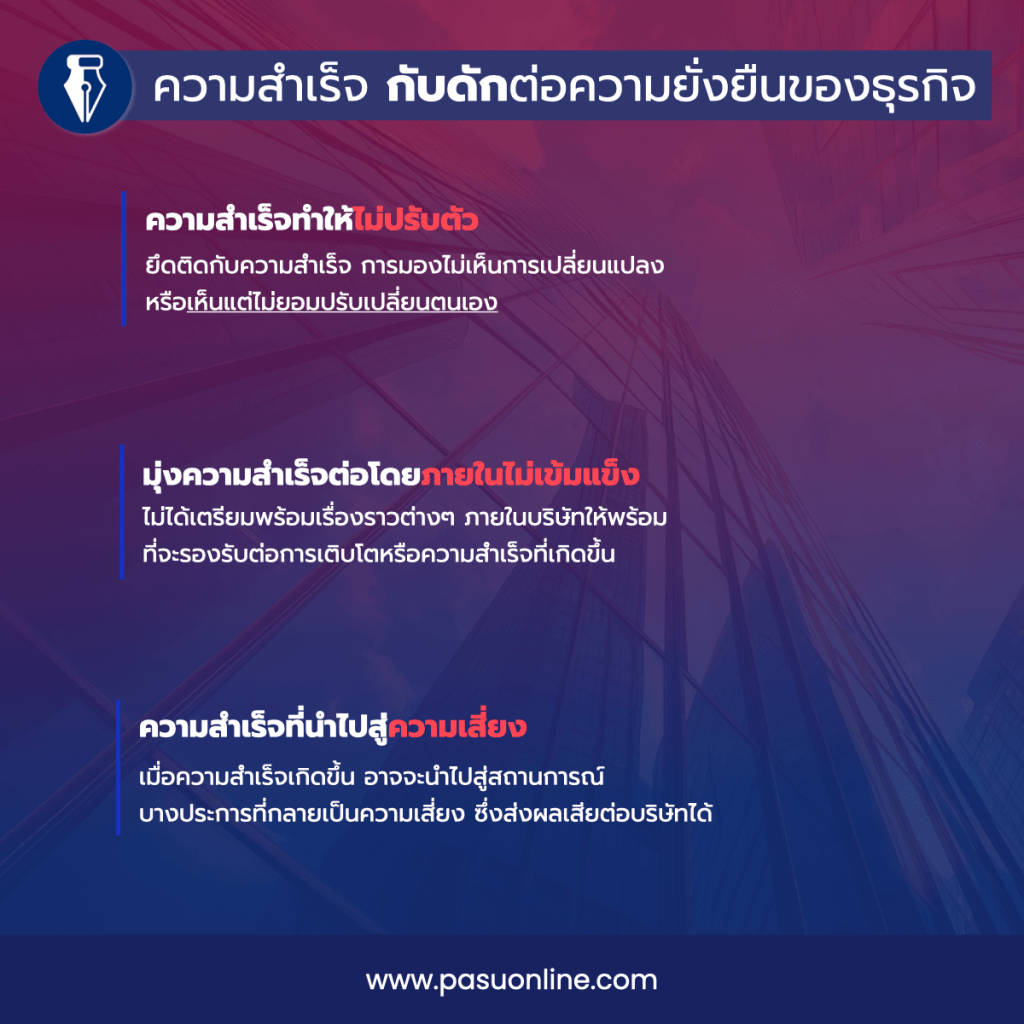 ความสำเร็จ กับดักต่อความยั่งยืนของธุรกิจ

ความสำเร็จทำให้ไม่ปรับตัว
ยึดติดกับความสำเร็จ การมองไม่เห็นการเปลี่ยนแปลง หรือเห็นแต่ไม่ยอมปรับเปลี่ยนตนเอง

มุ่งความสำเร็จต่อโดยภายในไม่เข้มแข็ง
ไม่ได้เตรียมพร้อมเรื่องราวต่างๆ ภายในบริษัทให้พร้อม ที่จะรองรับต่อการเติบโตหรือความสำเร็จที่เกิดขึ้น

ความสำเร็จที่นำไปสู่ความเสี่ยง
เมื่อความสำเร็จเกิดขึ้น อาจจะนำไปสู่สถานการณ์ บางประการที่กลายเป็นความเสี่ยง ซึ่งส่งผลเสียต่อบริษัทได้

www.pasuonline.com