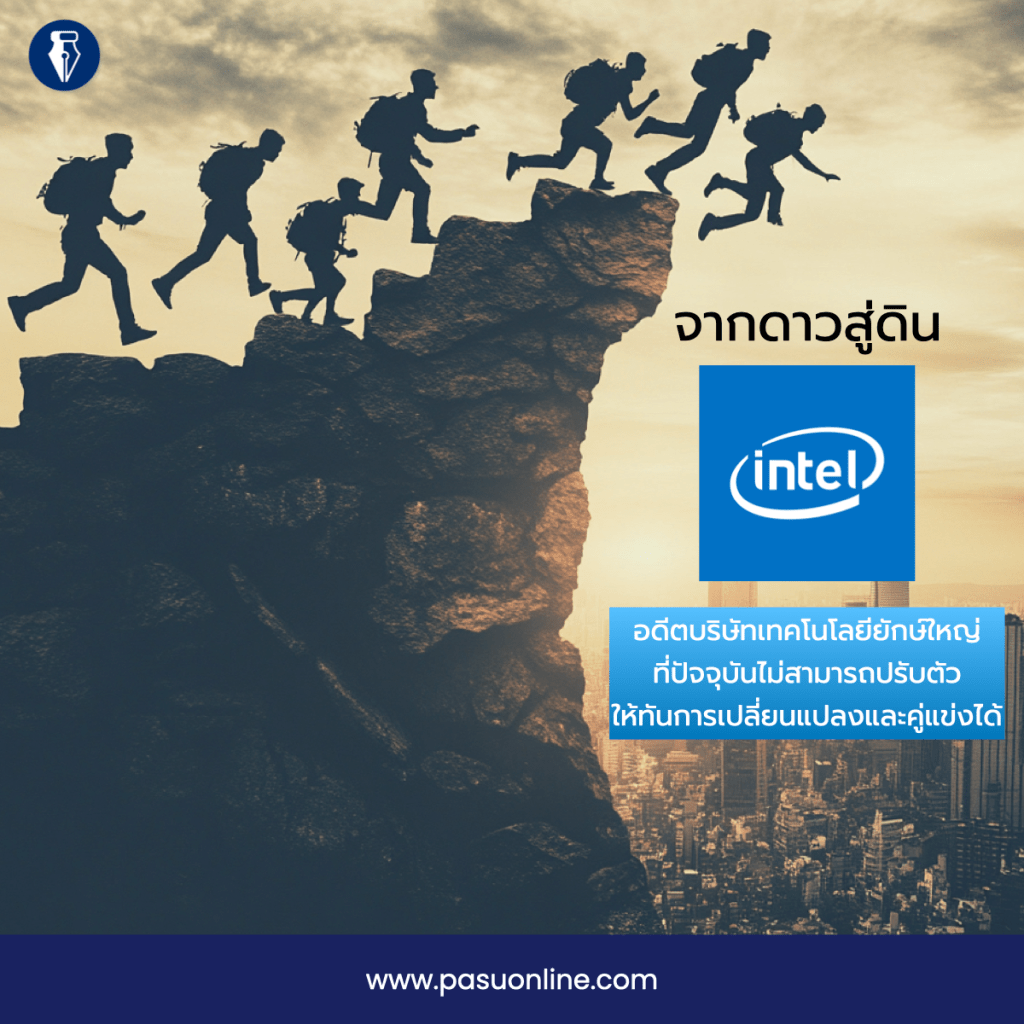 จากดาวสู่ดิน

intel

อดีตบริษัทเทคโนโลยียักษ์ใหญ่
ที่ปัจจุบันไม่สามารถปรับตัว
ให้ทันการเปลี่ยนแปลงและคู่แข่งได้

www.pasuonline.com