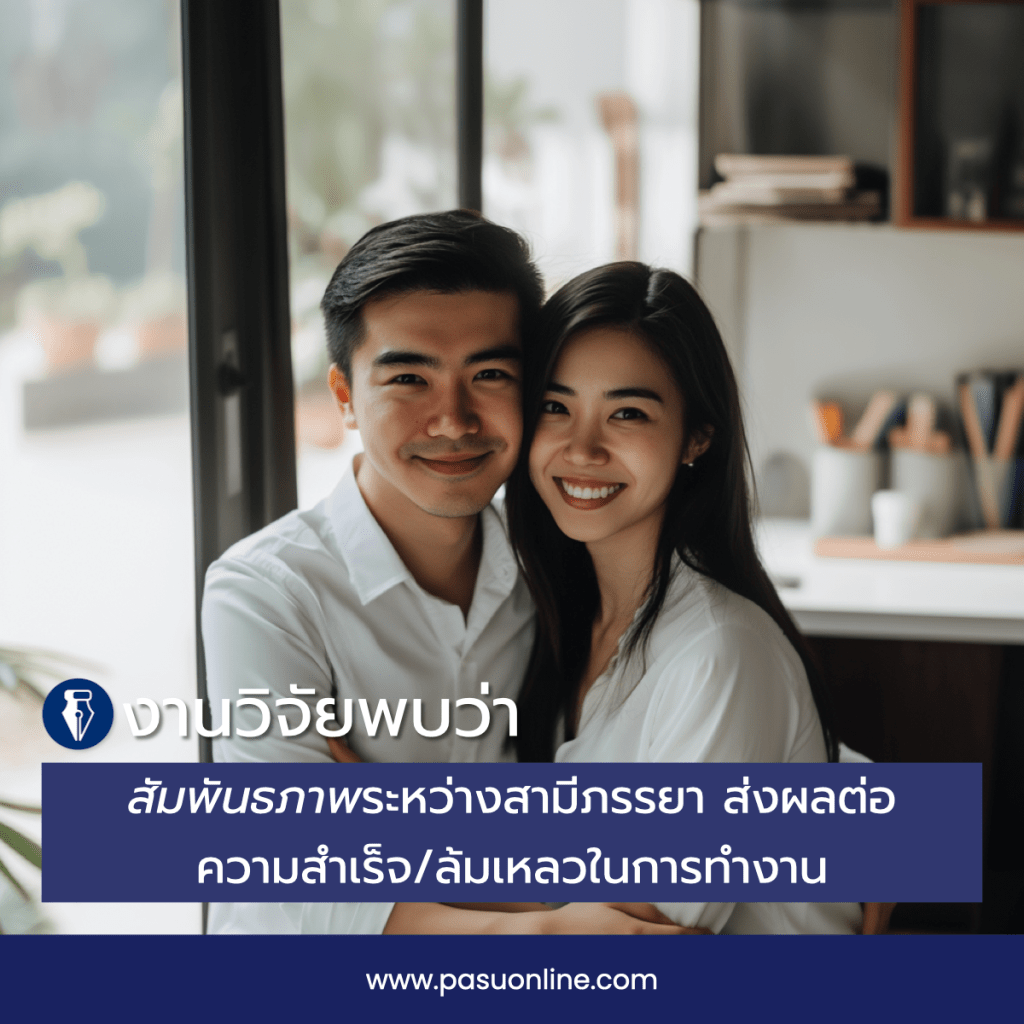 งานวิจัยพบว่า

สัมพันธภาพระหว่างสามีภรรยา ส่งผลต่อ ความสำเร็จ/ล้มเหลวในการทำงาน

www.pasuonline.com