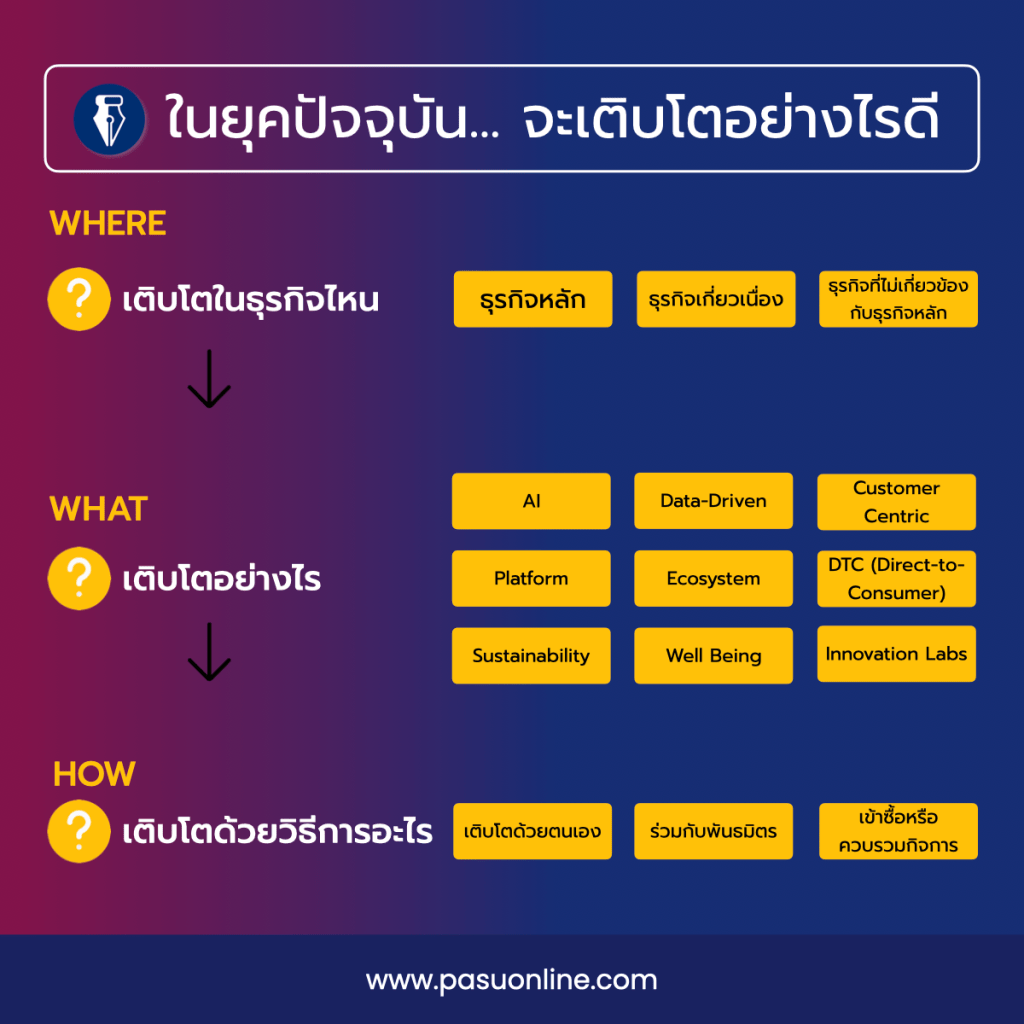 ในยุคปัจจุบัน... จะเติบโตอย่างไรดี

WHERE

? เติบโตในธุรกิจไหน

ธุรกิจหลัก

ธุรกิจเกี่ยวเนื่อง

ธุรกิจที่ไม่เกี่ยวข้องกับธุรกิจหลัก

WHAT

? เติบโตอย่างไร

AI

Data-Driven

Customer Centric

Platform

Ecosystem

DTC (Direct-to-Consumer)

Sustainability

Well Being

Innovation Labs

HOW

? เติบโตด้วยวิธีการอะไร

เติบโตด้วยตนเอง

ร่วมกับพันธมิตร

เข้าซื้อหรือควบรวมกิจการ

www.pasuonline.com