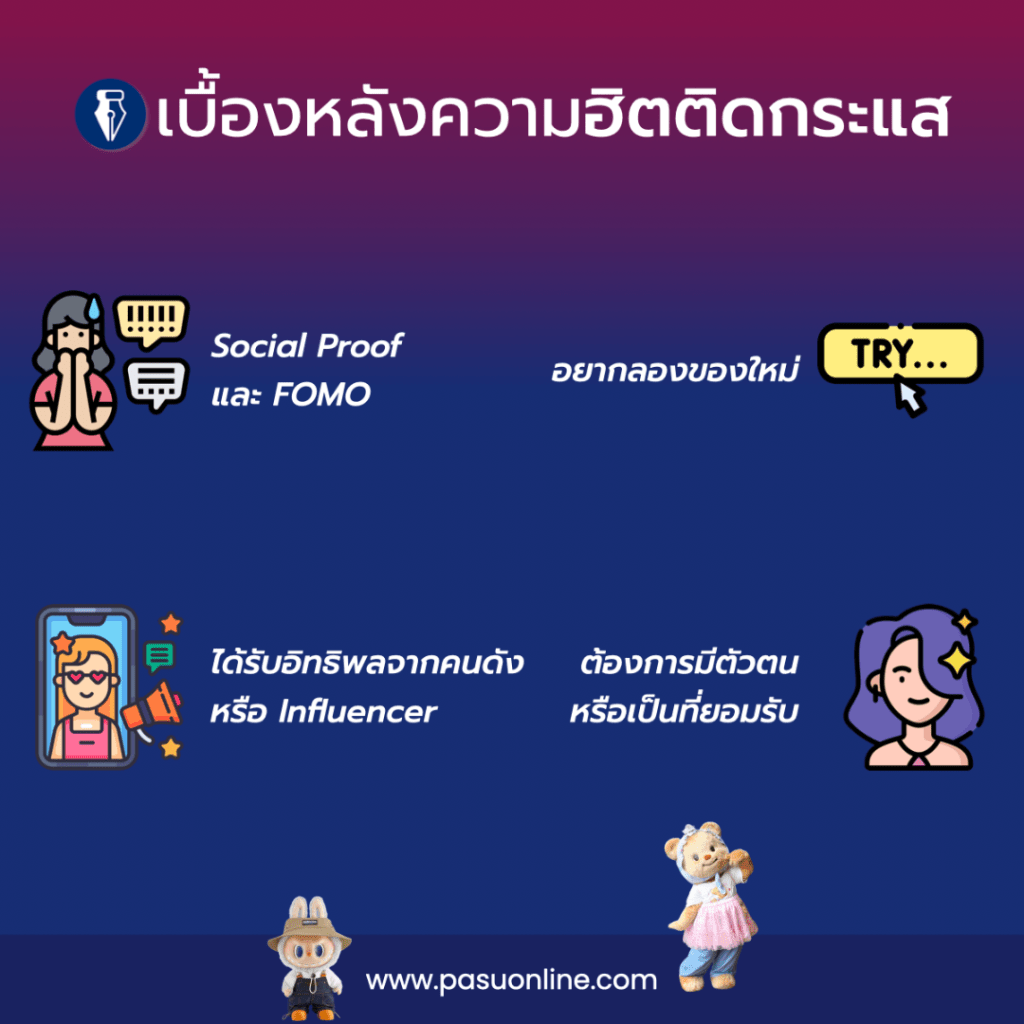 เบื้องหลังความฮิตติดกระแส

Social Proof
และ FOMO

อยากลองของใหม่

TRY...

ได้รับอิทธิพลจากคนดัง
หรือ Influencer

ต้องการมีตัวตน
หรือเป็นที่ยอมรับ

www.pasuonline.com