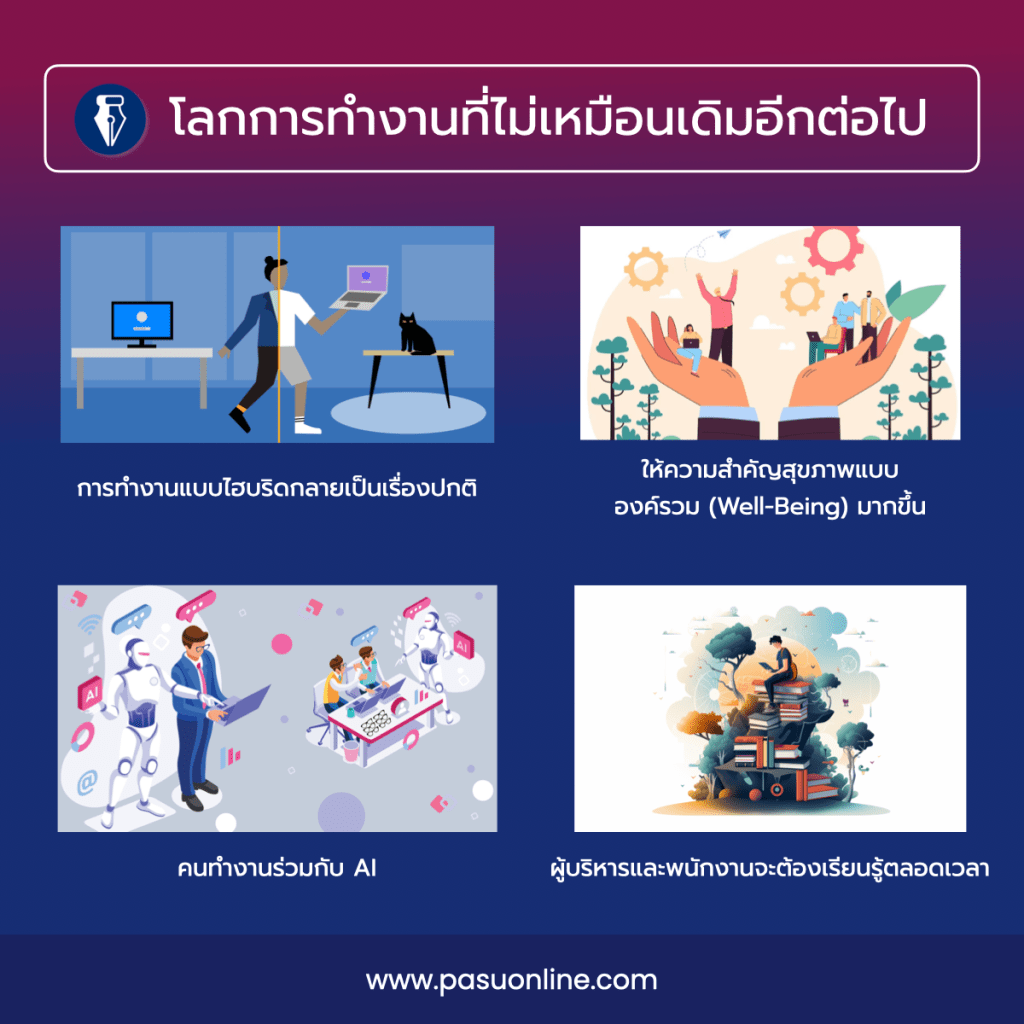 โลกการทำงานที่ไม่เหมือนเดิมอีกต่อไป

การทำงานแบบไฮบริดกลายเป็นเรื่องปกติ

ให้ความสำคัญสุขภาพแบบองค์รวม (Well-Being) มากขึ้น

AI

AI

คนทำงานร่วมกับ AI

ผู้บริหารและพนักงานจะต้องเรียนรู้ตลอดเวลา

www.pasuonline.com