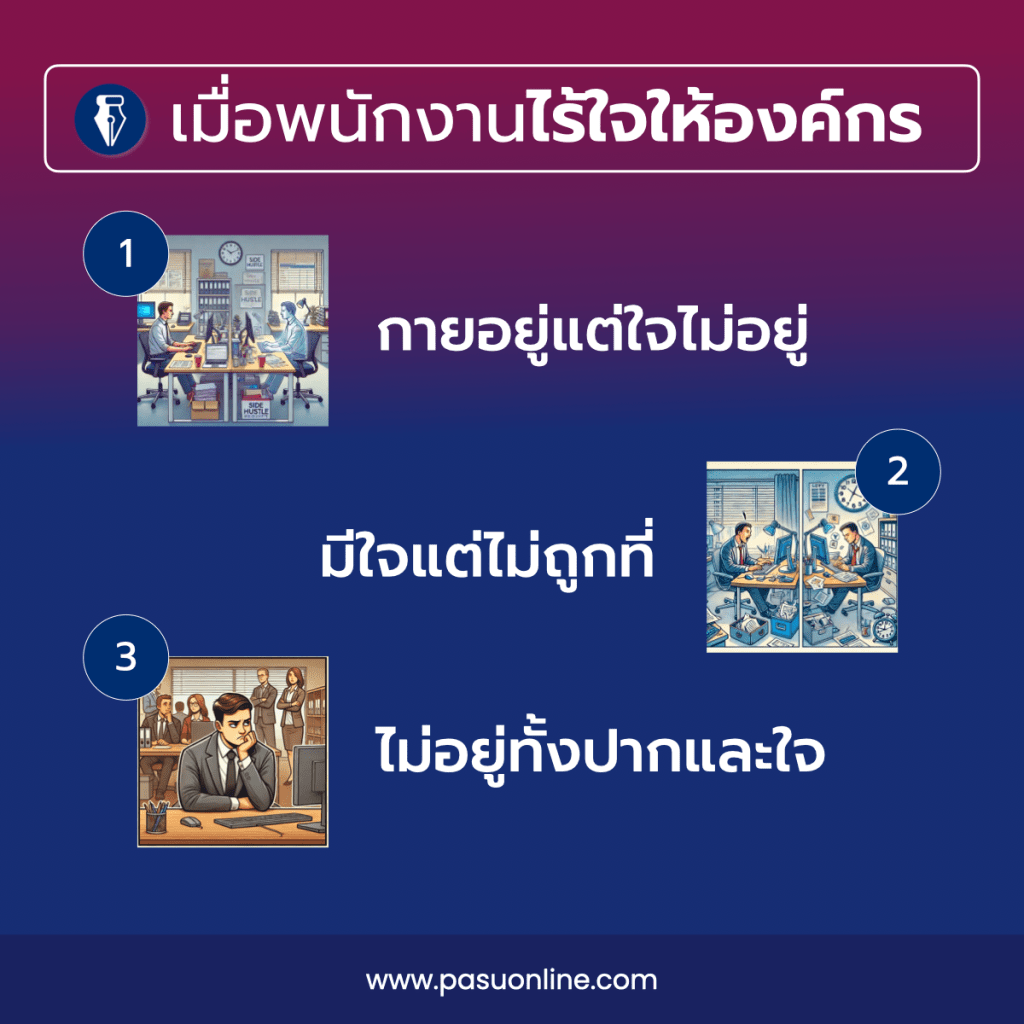 เมื่อพนักงานไร้ใจให้องค์กร

1

SIDE HUSTLE

SIDE HUSTLE

กายอยู่แต่ใจไม่อยู่

2

มีใจแต่ไม่ถูกที่

3

ไม่อยู่ทั้งปากและใจ

www.pasuonline.com