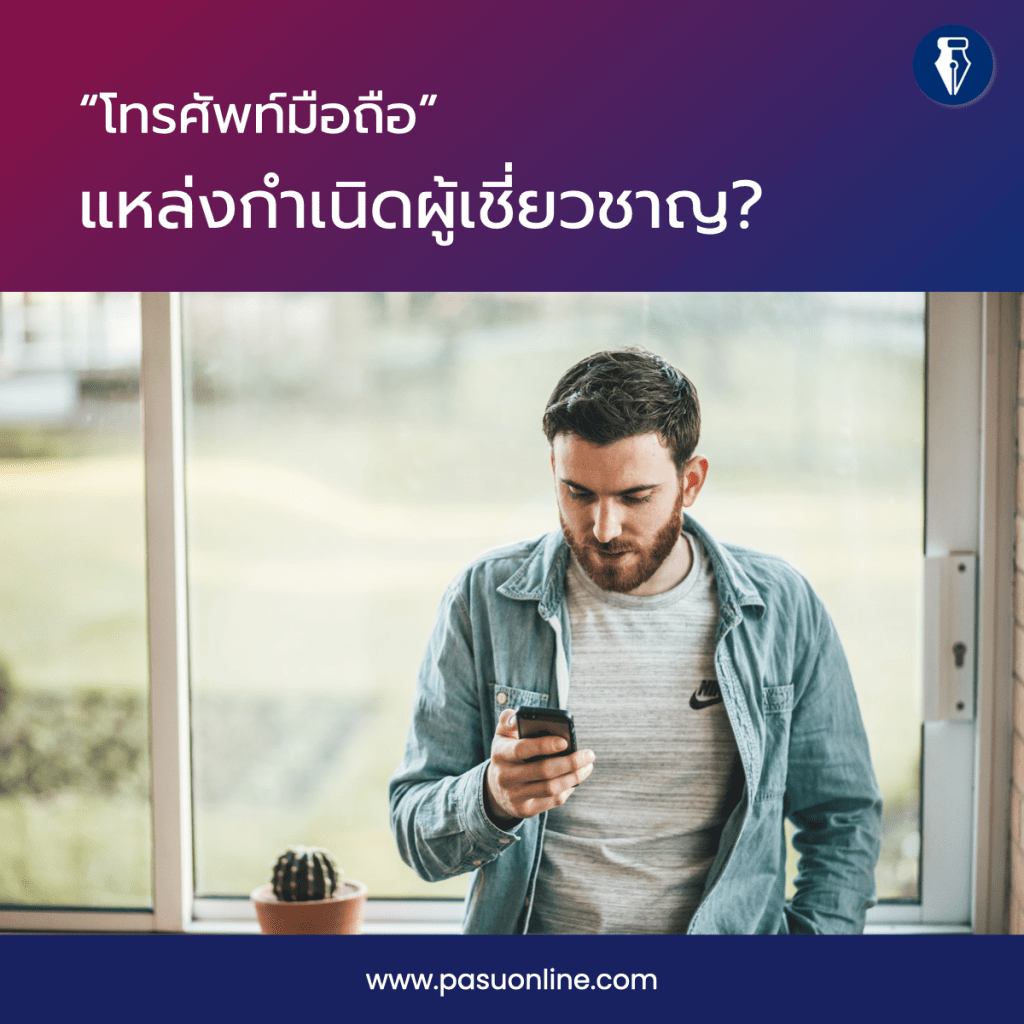 “โทรศัพท์มือถือ”
แหล่งกำเนิดผู้เชี่ยวชาญ?

www.pasuonline.com