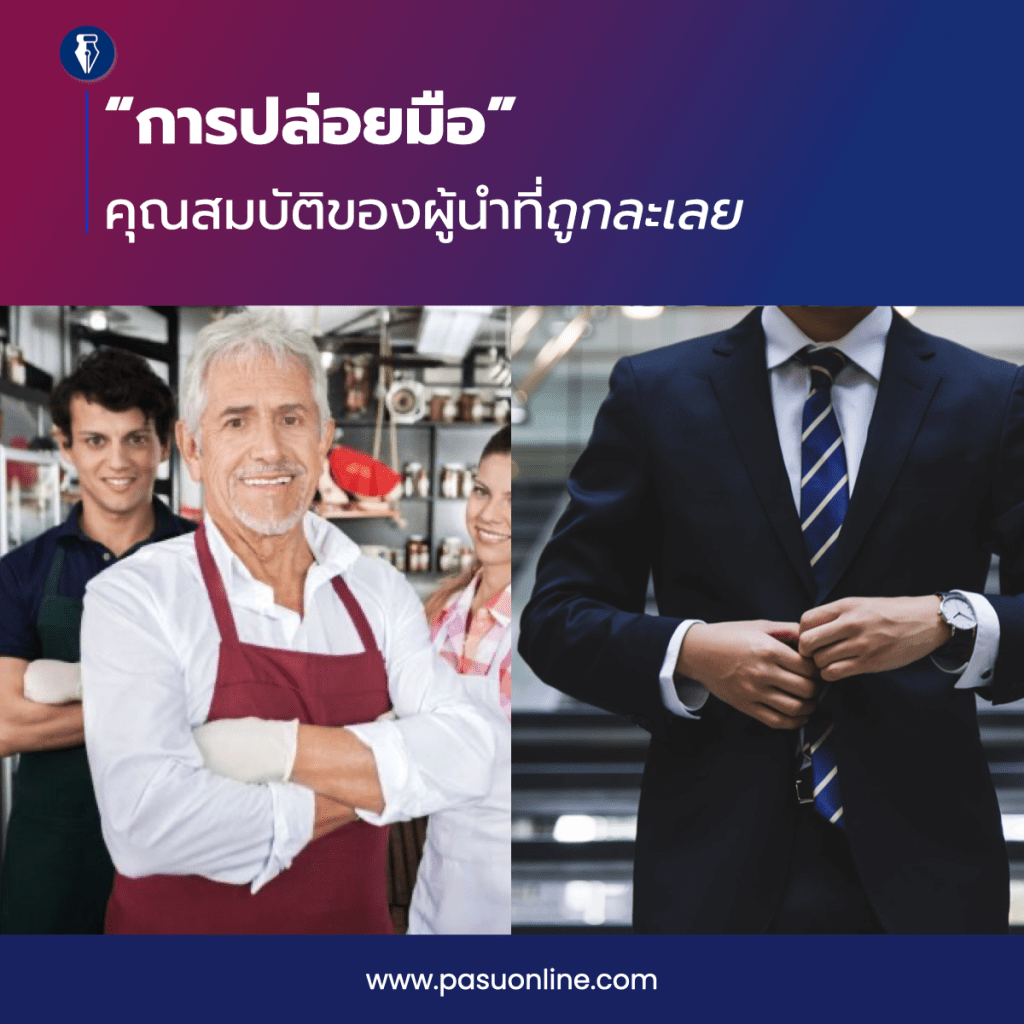 “การปล่อยมือ”
คุณสมบัติของผู้นำที่ถูกละเลย

www.pasuonline.com