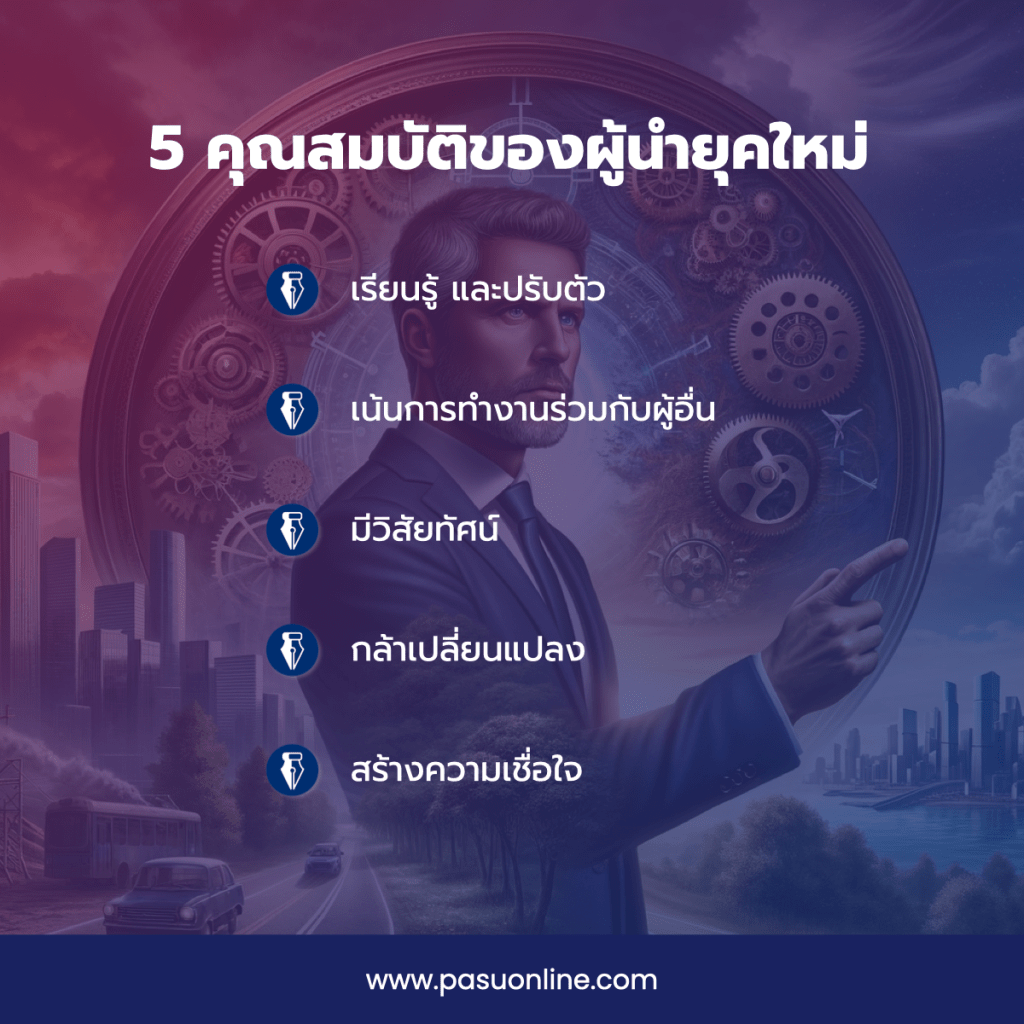 5 คุณสมบัติของผู้นำยุคใหม่

เรียนรู้ และปรับตัว

เน้นการทำงานร่วมกับผู้อื่น

มีวิสัยทัศน์

กล้าเปลี่ยนแปลง

สร้างความเชื่อใจ

www.pasuonline.com