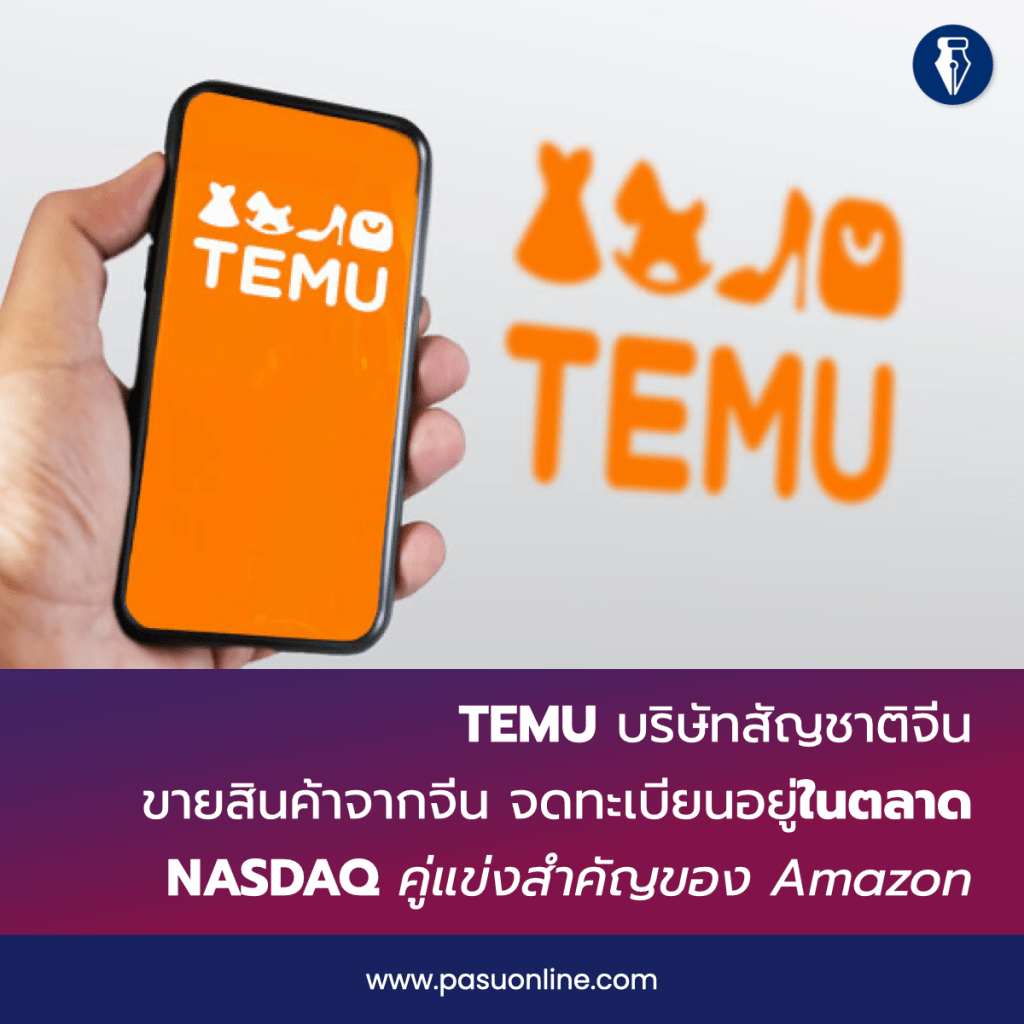 TEMU

TEMU

TEMU บริษัทสัญชาติจีน ขายสินค้าจากจีน จดทะเบียนอยู่ในตลาด NASDAQ คู่แข่งสำคัญของ Amazon

www.pasuonline.com