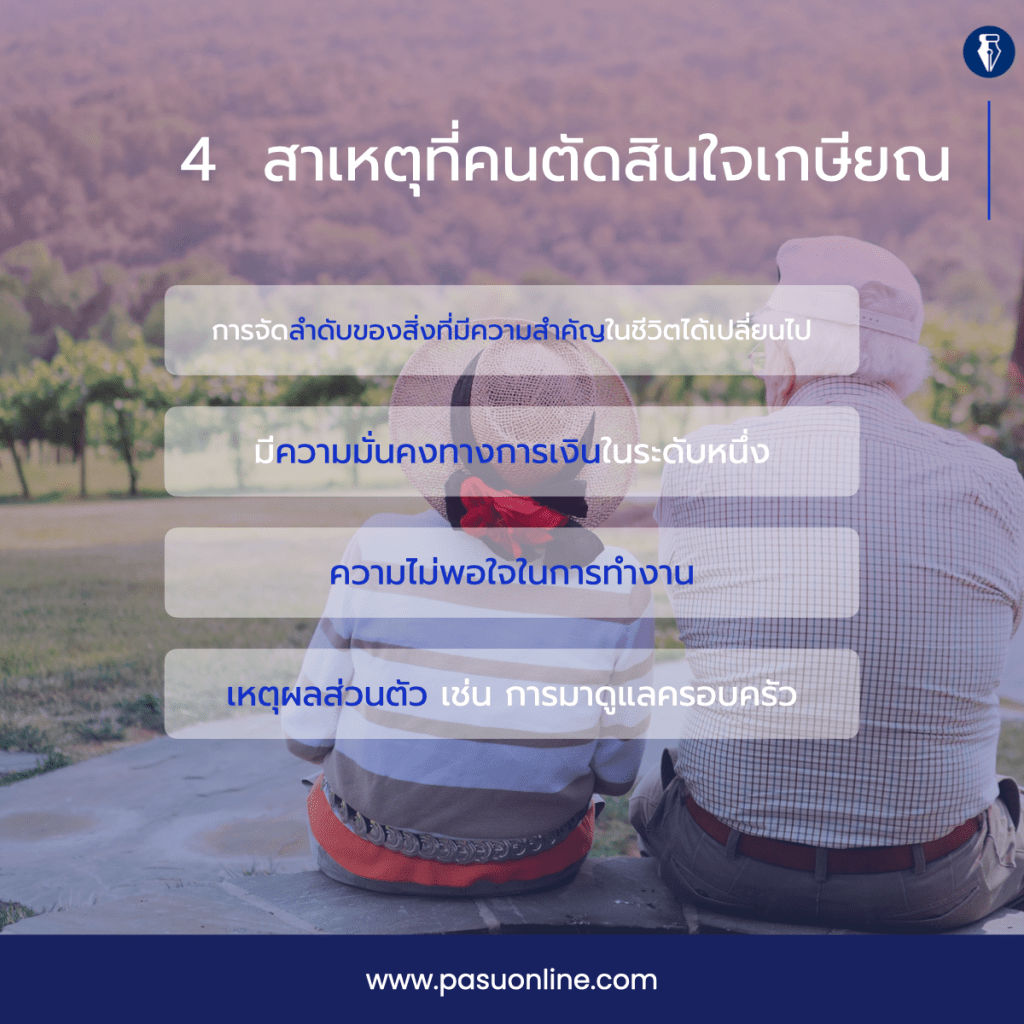 4 สาเหตุที่คนตัดสินใจเกษียณ

การจัดลำดับของสิ่งที่มีความสำคัญในชีวิตได้เปลี่ยนไป

มีความมั่นคงทางการเงินในระดับหนึ่ง

ความไม่พอใจในการทำงาน

เหตุผลส่วนตัว เช่น การมาดูแลครอบครัว

www.pasuonline.com