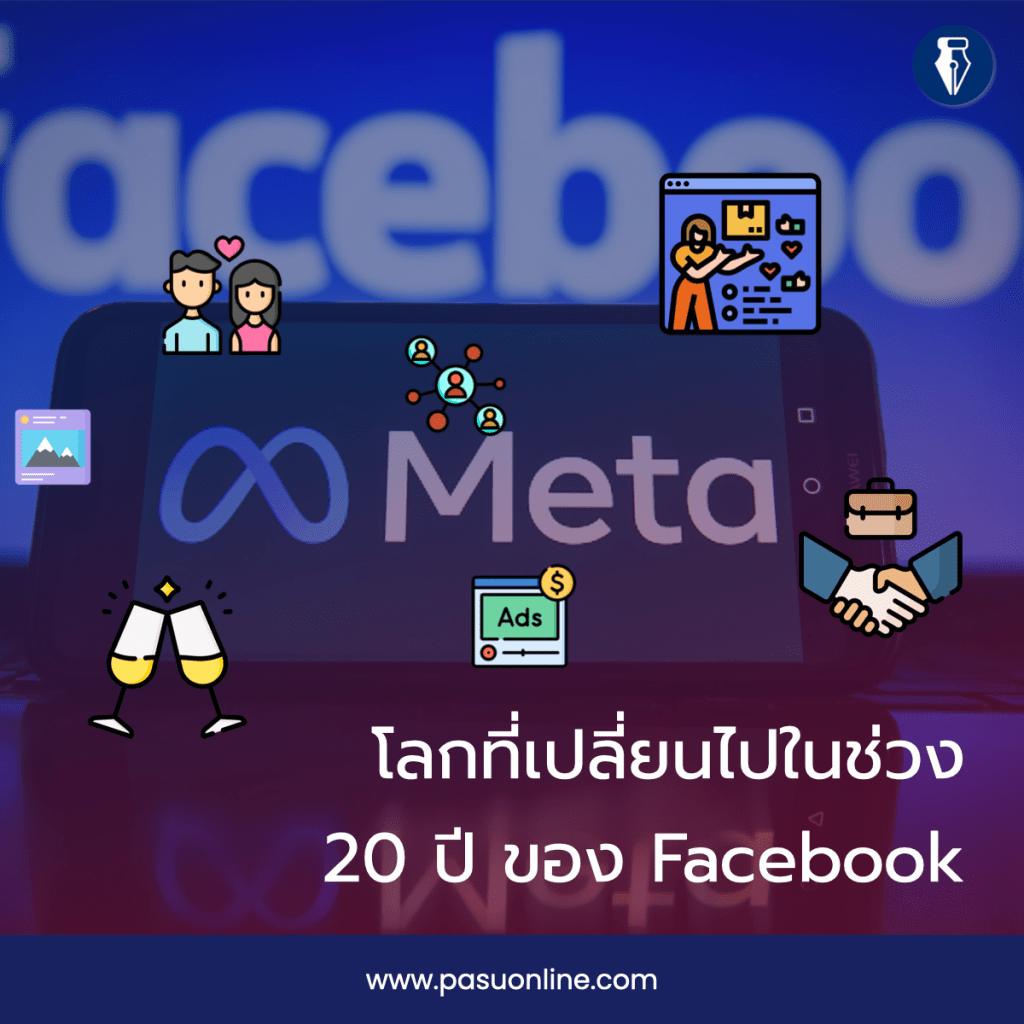 aceboo

Meta

Ads

โลกที่เปลี่ยนไปในช่วง
20 ปี ของ Facebook

www.pasuonline.com