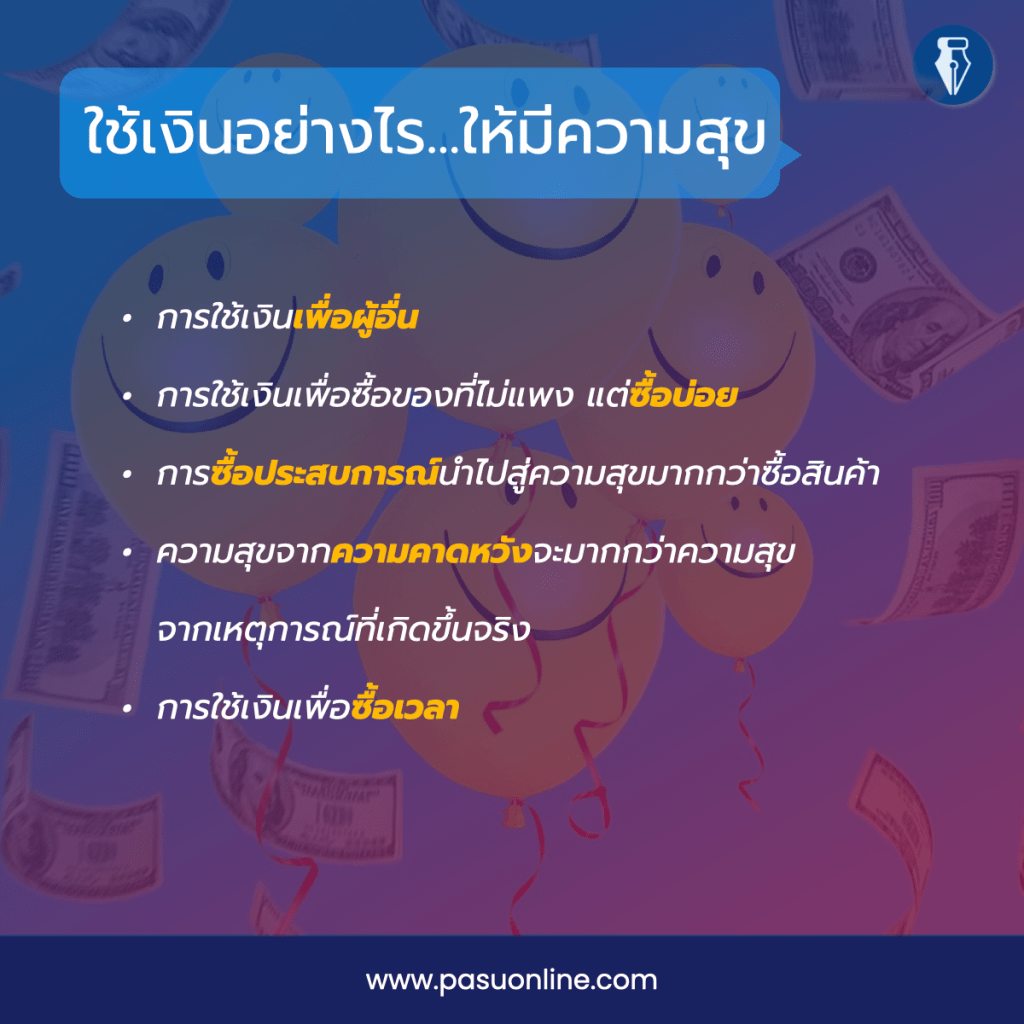 ใช้เงินอย่างไร...ให้มีความสุข

• การใช้เงินเพื่อผู้อื่น

• การใช้เงินเพื่อซื้อของที่ไม่แพง แต่ซื้อบ่อย

• การซื้อประสบการณ์นำไปสู่ความสุขมากกว่าซื้อสินค้า

• ความสุขจากความคาดหวังจะมากกว่าความสุขจากเหตุการณ์ที่เกิดขึ้นจริง

• การใช้เงินเพื่อซื้อเวลา

www.pasuonline.com