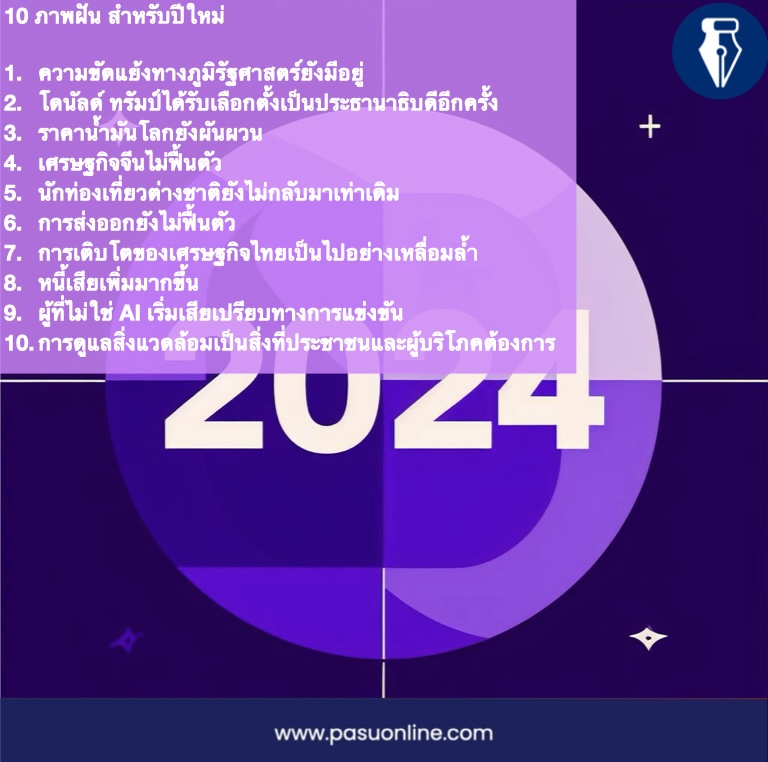 10 ภาพฝัน สำหรับปีใหม่

1. ความขัดแย้งทางภูมิรัฐศาสตร์ยังมีอยู่
2. โดนัลด์ ทรัมป์ได้รับเลือกตั้งเป็นประธานาธิบดีอีกครั้ง
3. ราคาน้ำมันโลกยังผันผวน
4. เศรษฐกิจจีนไม่ฟื้นตัว
5. นักท่องเที่ยวต่างชาติยังไม่กลับมาเท่าเดิม
6. การส่งออกยังไม่ฟื้นตัว
7. การเติบโตของเศรษฐกิจไทยเป็นไปอย่างเหลื่อมล้ำ
8. หนี้เสียเพิ่มมากขึ้น
9. ผู้ที่ไม่ใช่ AI เริ่มเสียเปรียบทางการแข่งขัน
10. การดูแลสิ่งแวดล้อมเป็นสิ่งที่ประชาชนและผู้บริโภคต้องการ

2024

www.pasuonline.com