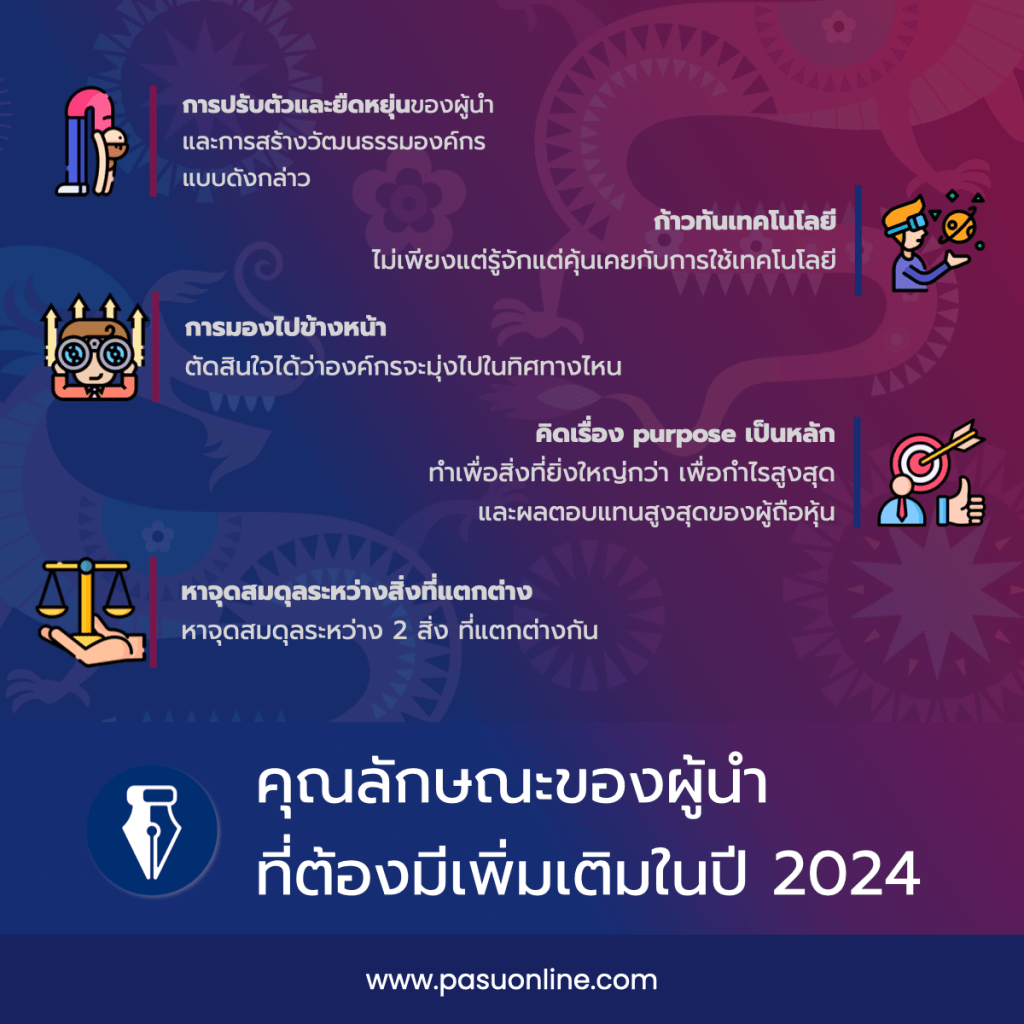 การปรับตัวและยืดหยุ่นของผู้นำ
และการสร้างวัฒนธรรมองค์กร
แบบดังกล่าว

ก้าวทันเทคโนโลยี
ไม่เพียงแต่รู้จักแต่คุ้นเคยกับการใช้เทคโนโลยี

การมองไปข้างหน้า
ตัดสินใจได้ว่าองค์กรจะมุ่งไปในทิศทางไหน

คิดเรื่อง purpose เป็นหลัก
ทำเพื่อสิ่งที่ยิ่งใหญ่กว่า เพื่อกำไรสูงสุด
และผลตอบแทนสูงสุดของผู้ถือหุ้น

หาจุดสมดุลระหว่างสิ่งที่แตกต่าง
หาจุดสมดุลระหว่าง 2 สิ่ง ที่แตกต่างกัน

คุณลักษณะของผู้นำ
ที่ต้องมีเพิ่มเติมในปี 2024

www.pasuonline.com