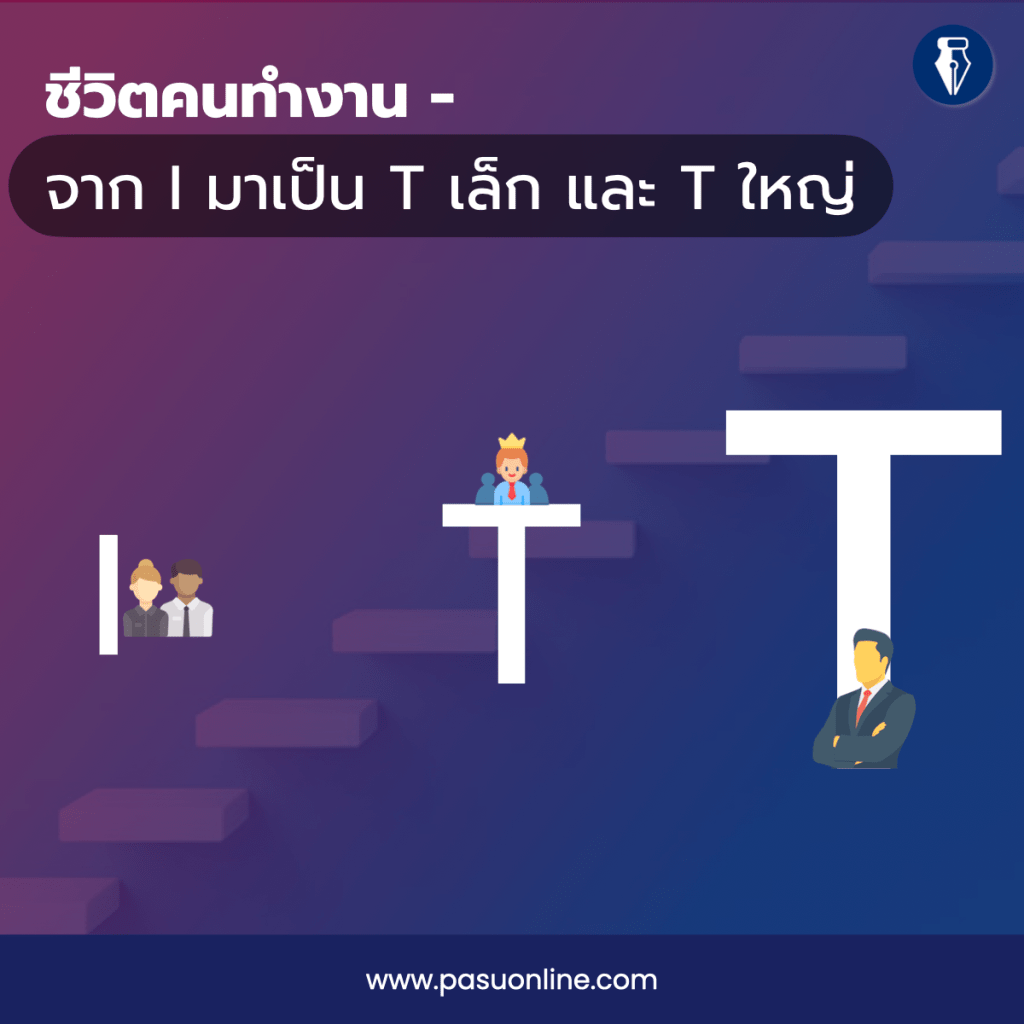 ชีวิตคนทำงาน -
จาก I มาเป็น T เล็ก และ T ใหญ่

I

T

T

www.pasuonline.com